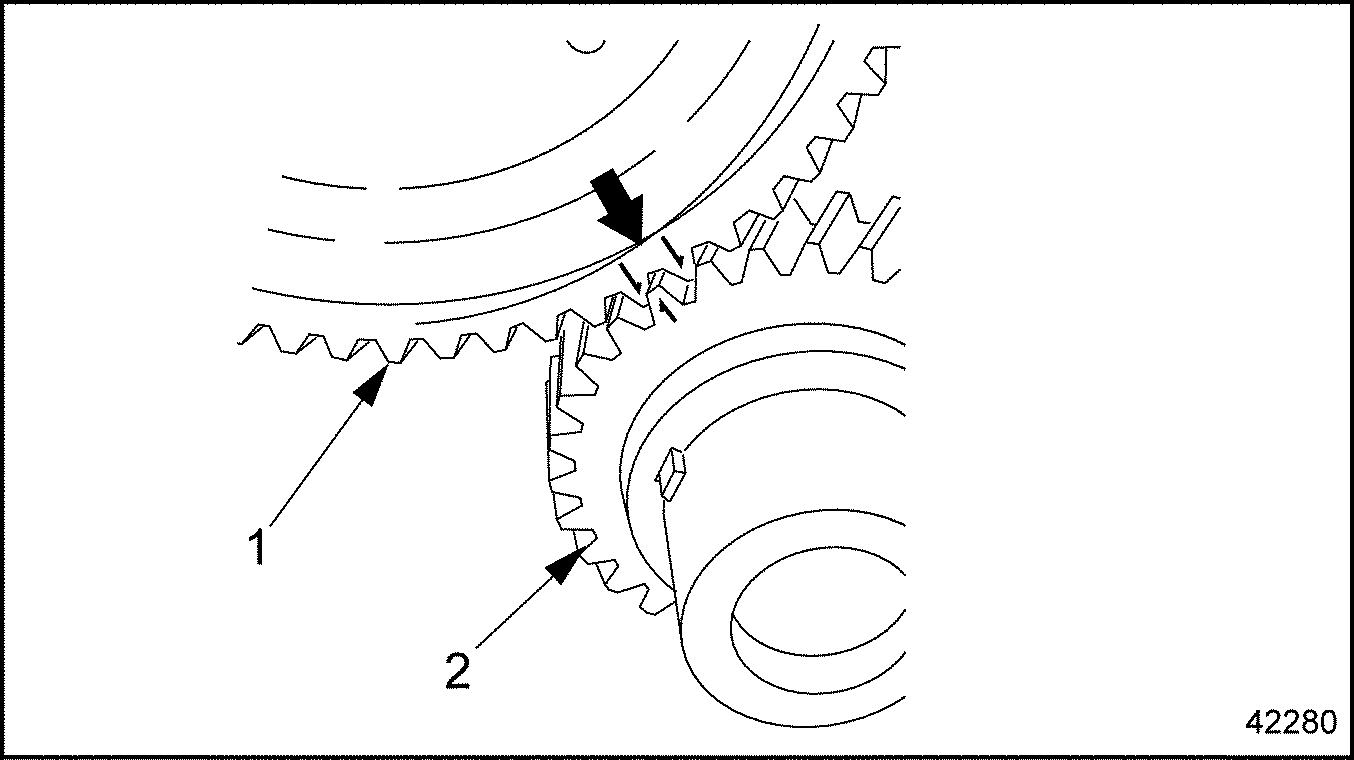 1

2

42280