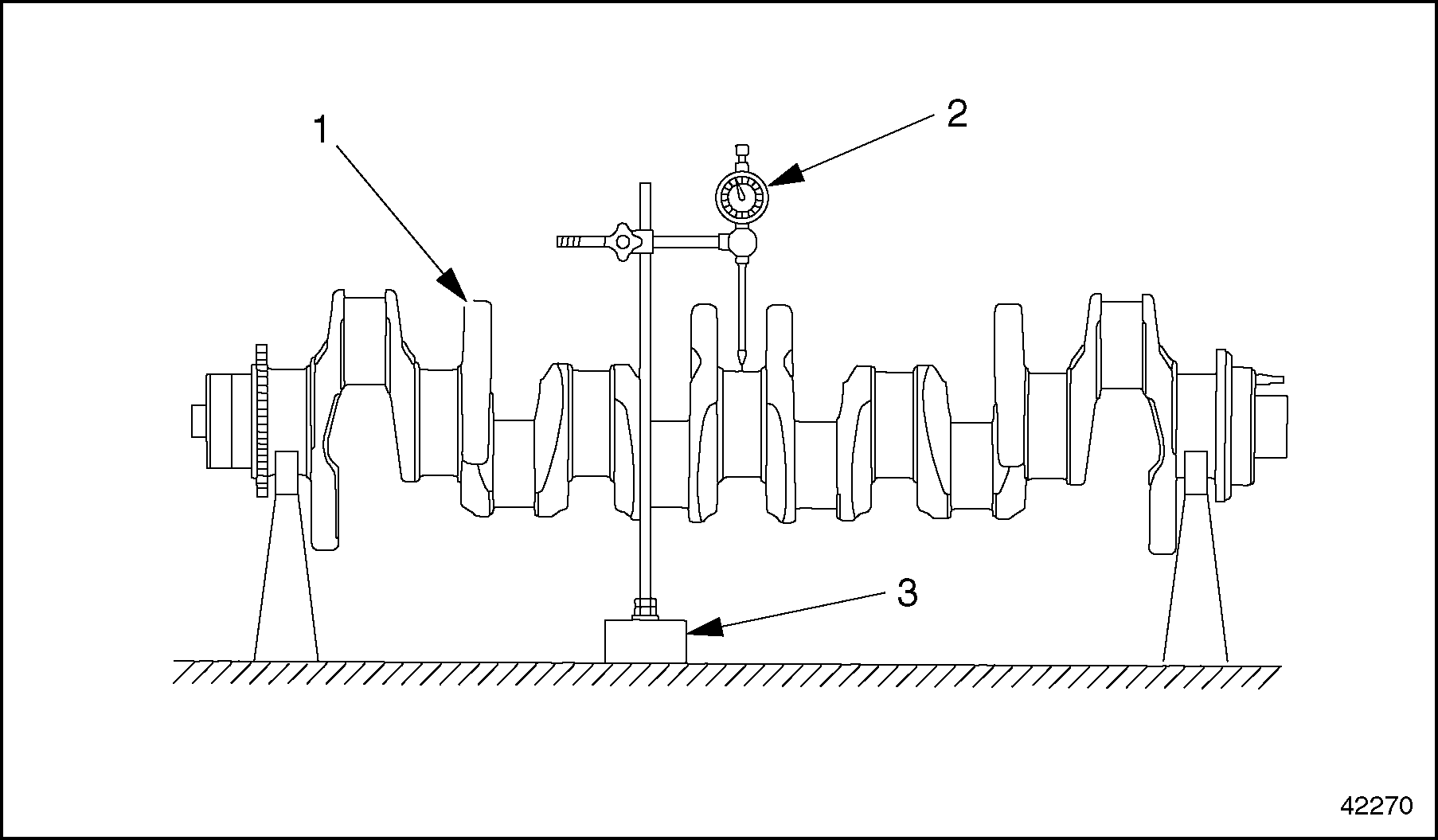 1

2

3

42270