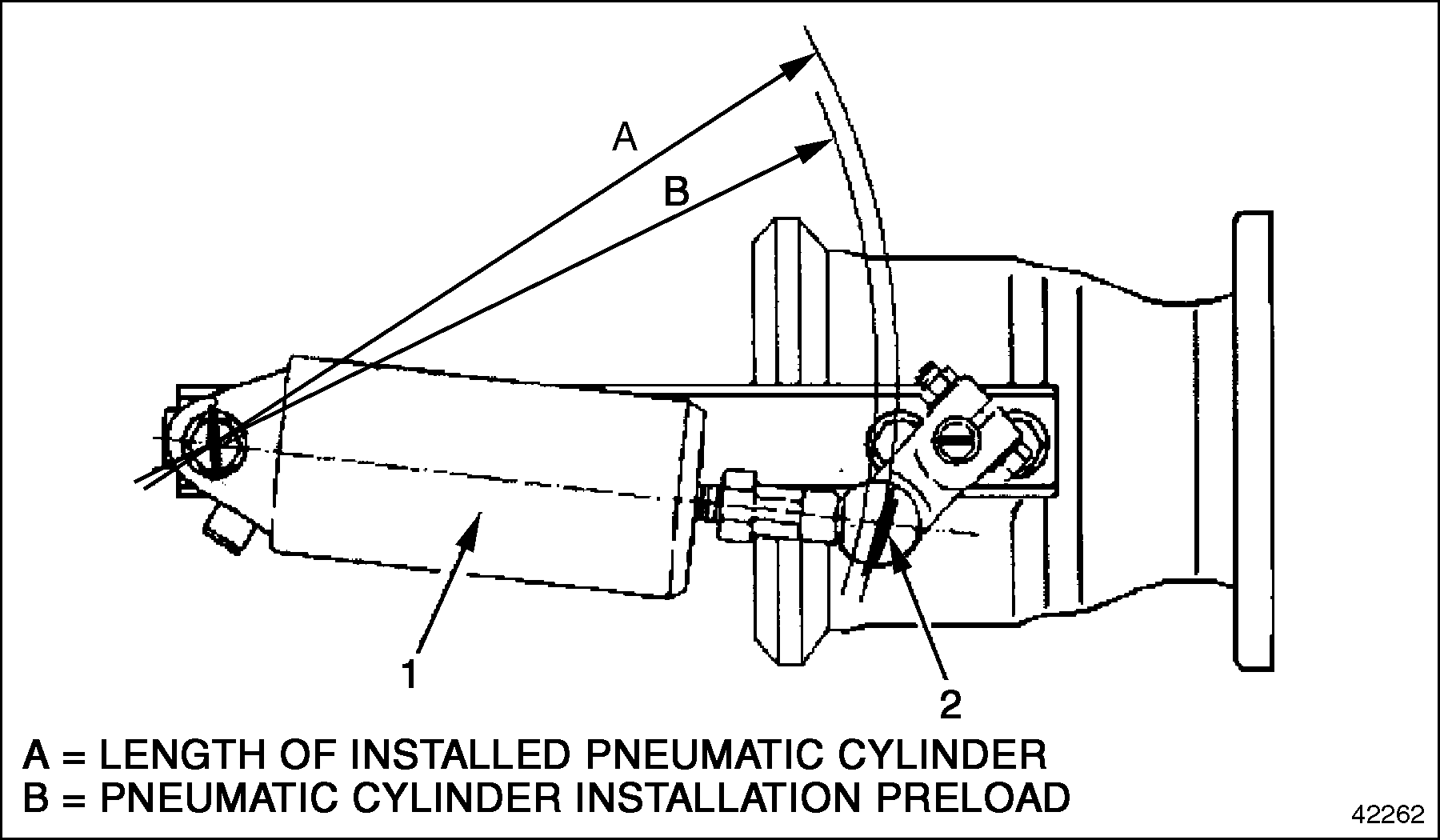 A
B
1
2
A = LENGTH OF INSTALLED PNEUMATIC CYLINDER
B = PNEUMATIC CYLINDER INSTALLATION PRELOAD
42262