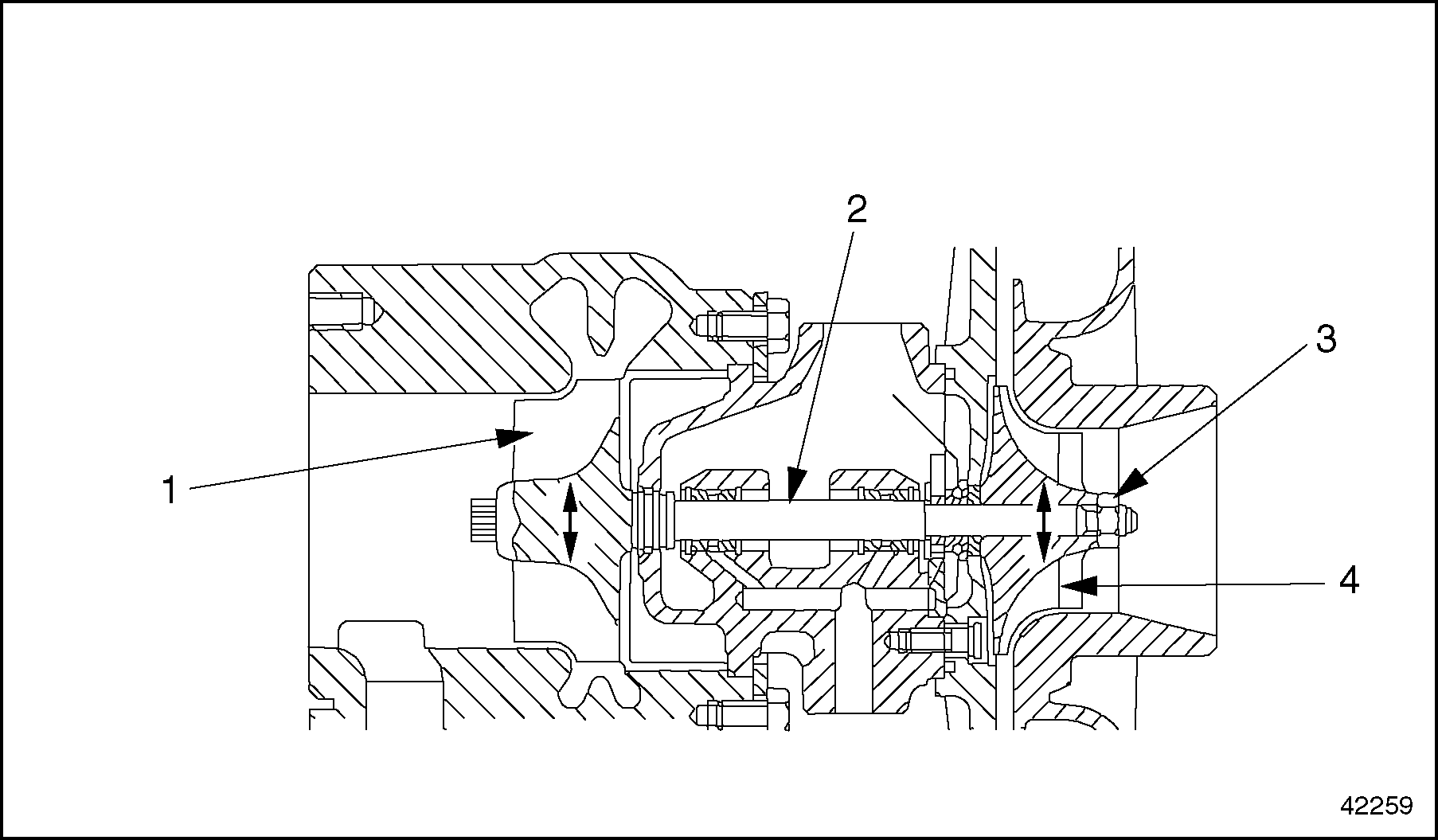 2
3
1
4
42259