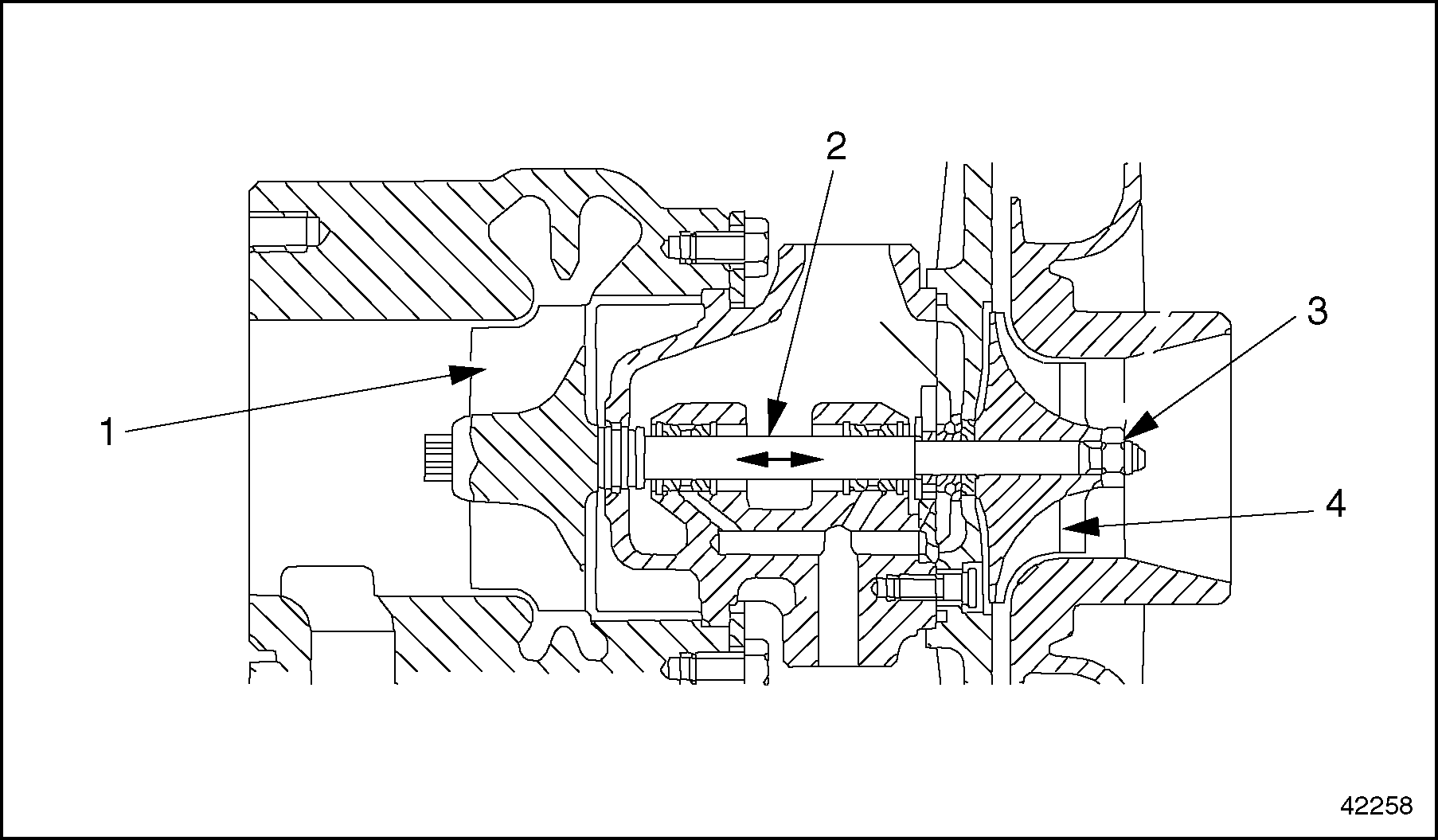 2

3

1

4

42258