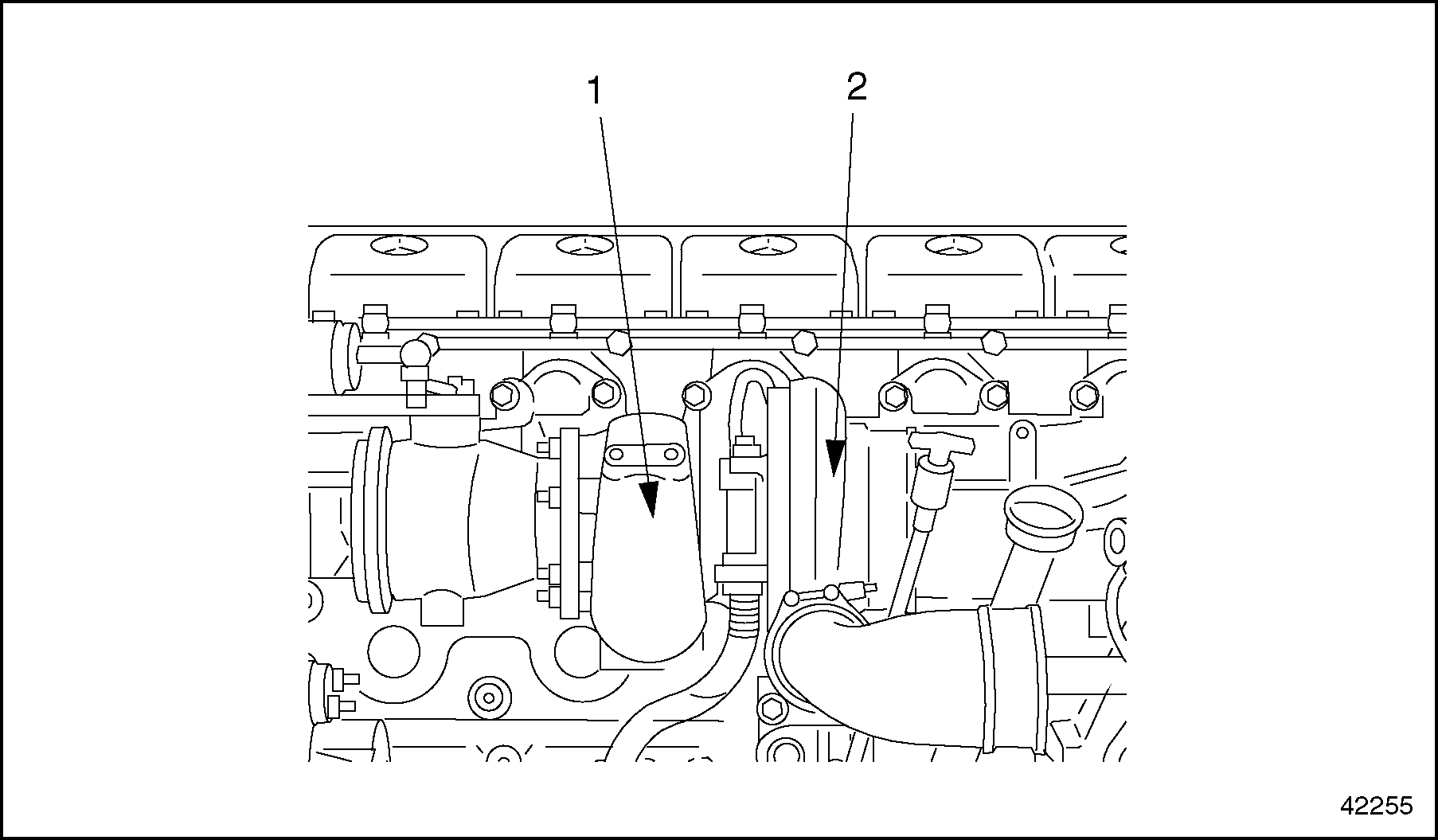 1
2
42255