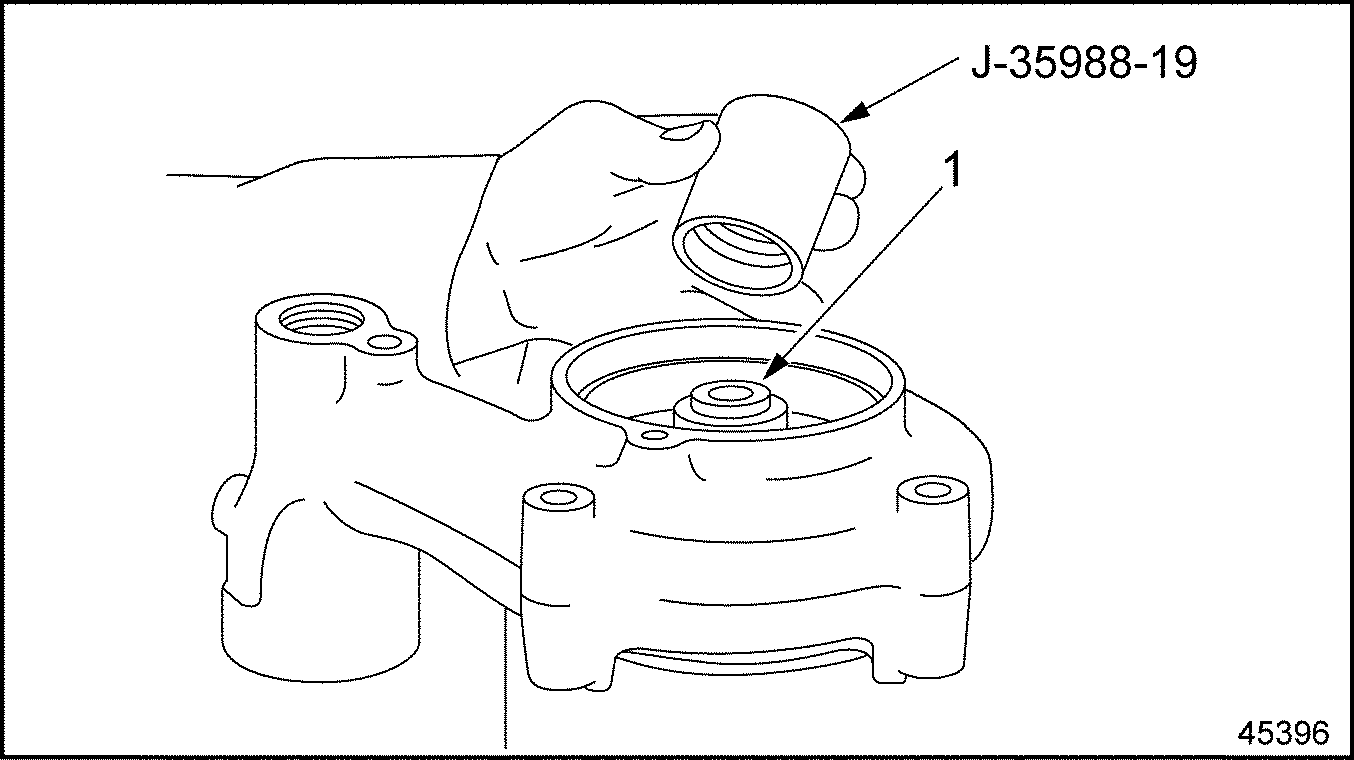 J-35988-19

1

45396