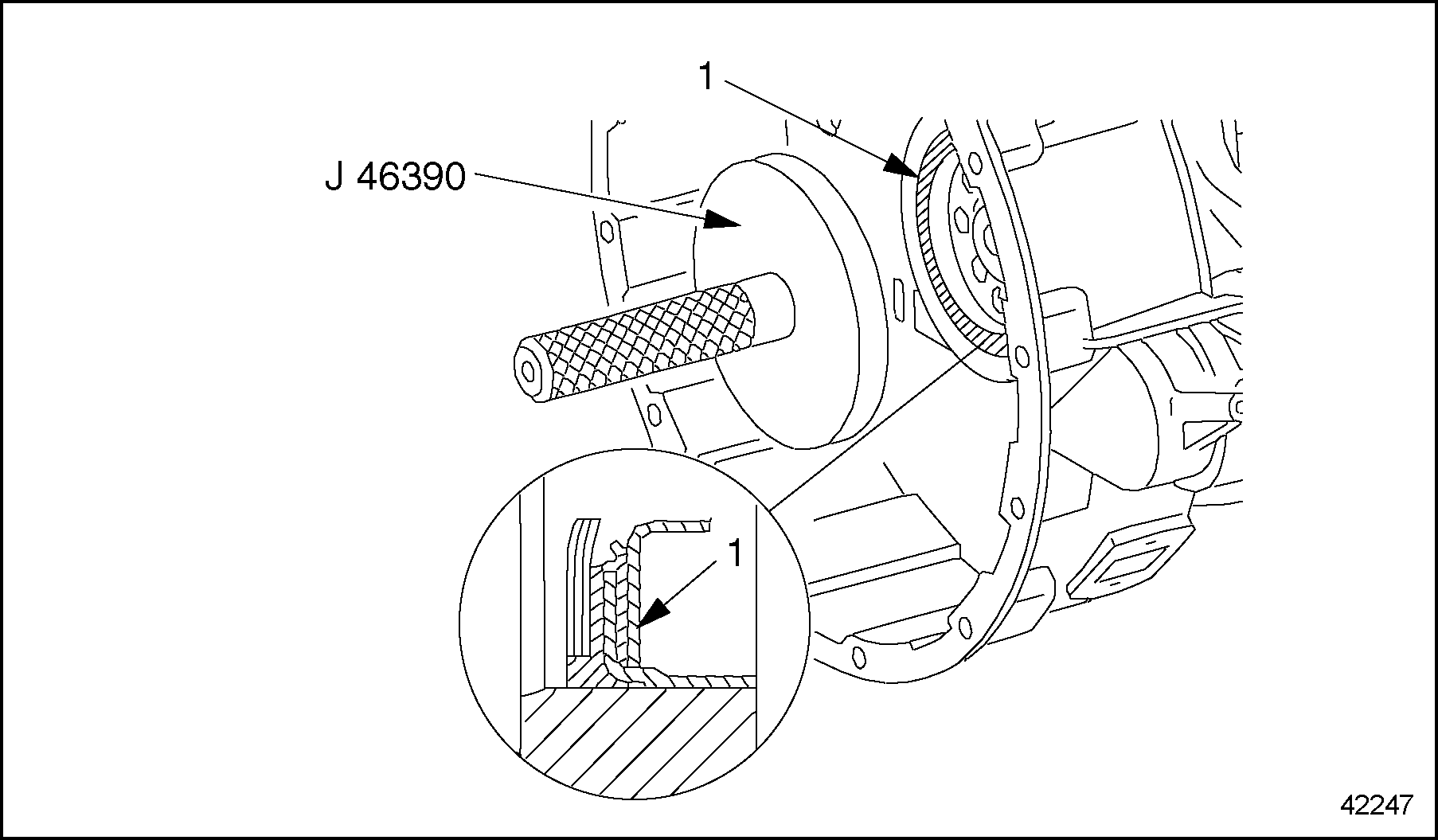 1

J 46390

1

42247