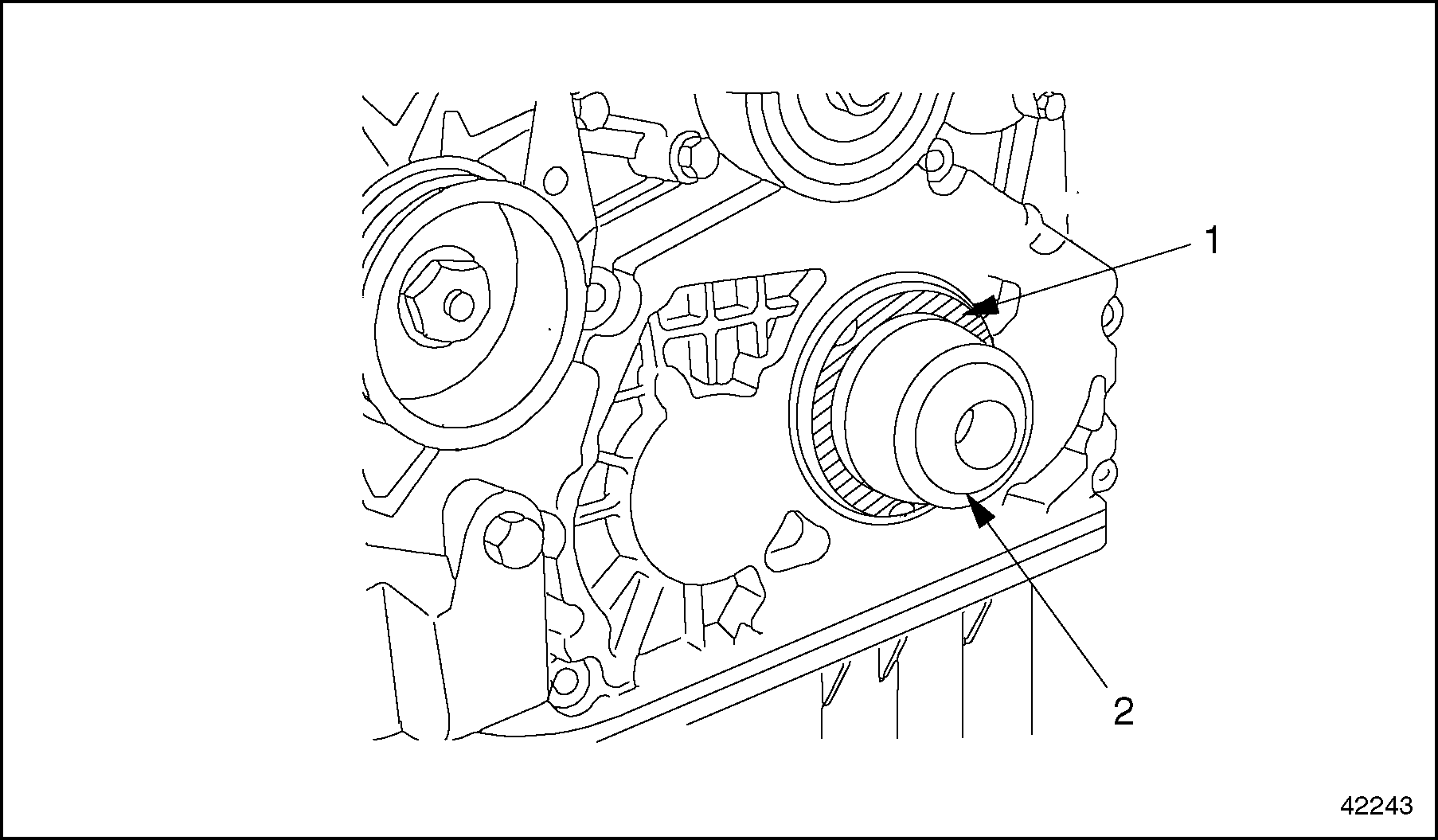 1

2

42243