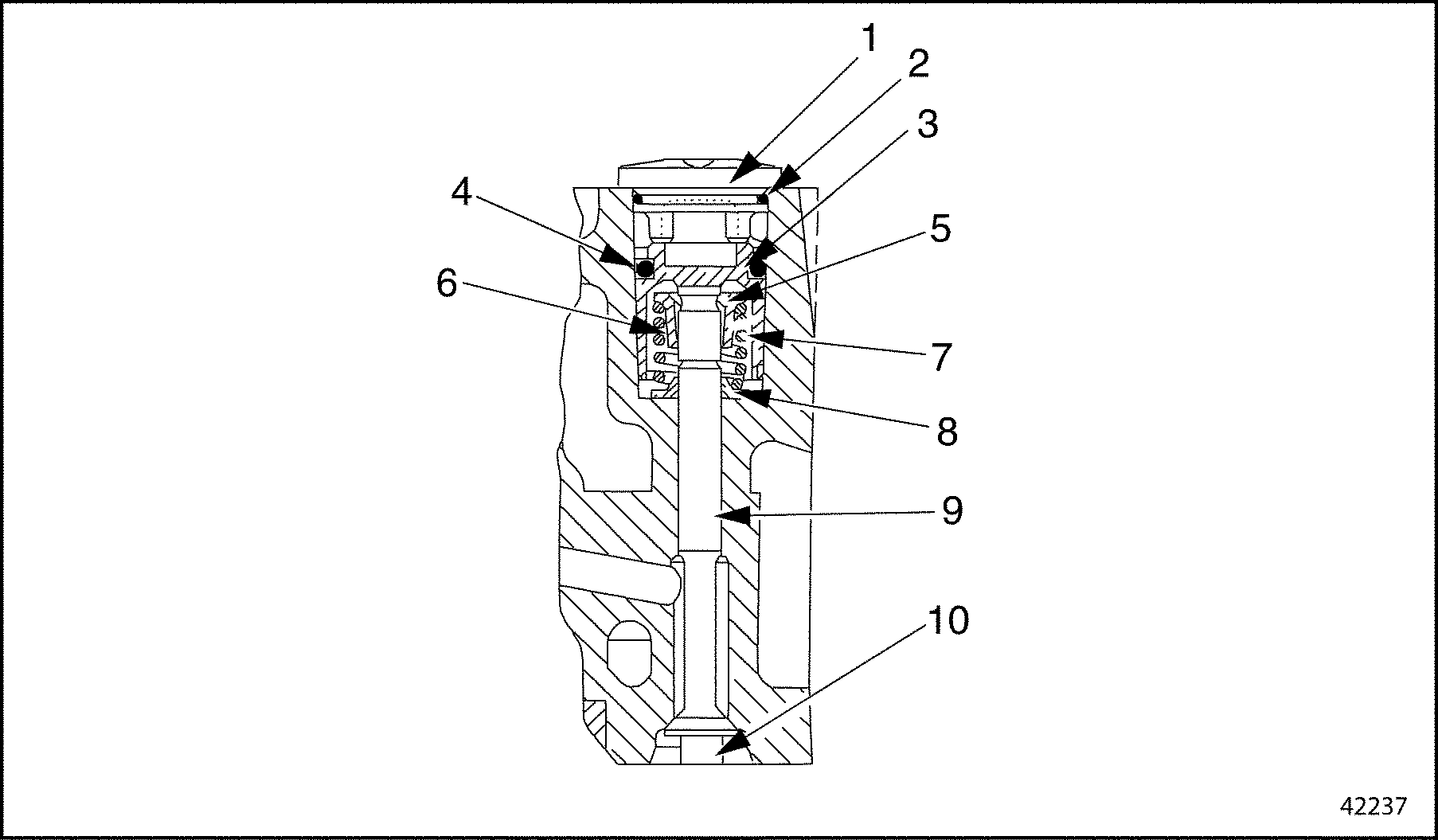 1
2
3
4
5
6
7
8
9
10
42237