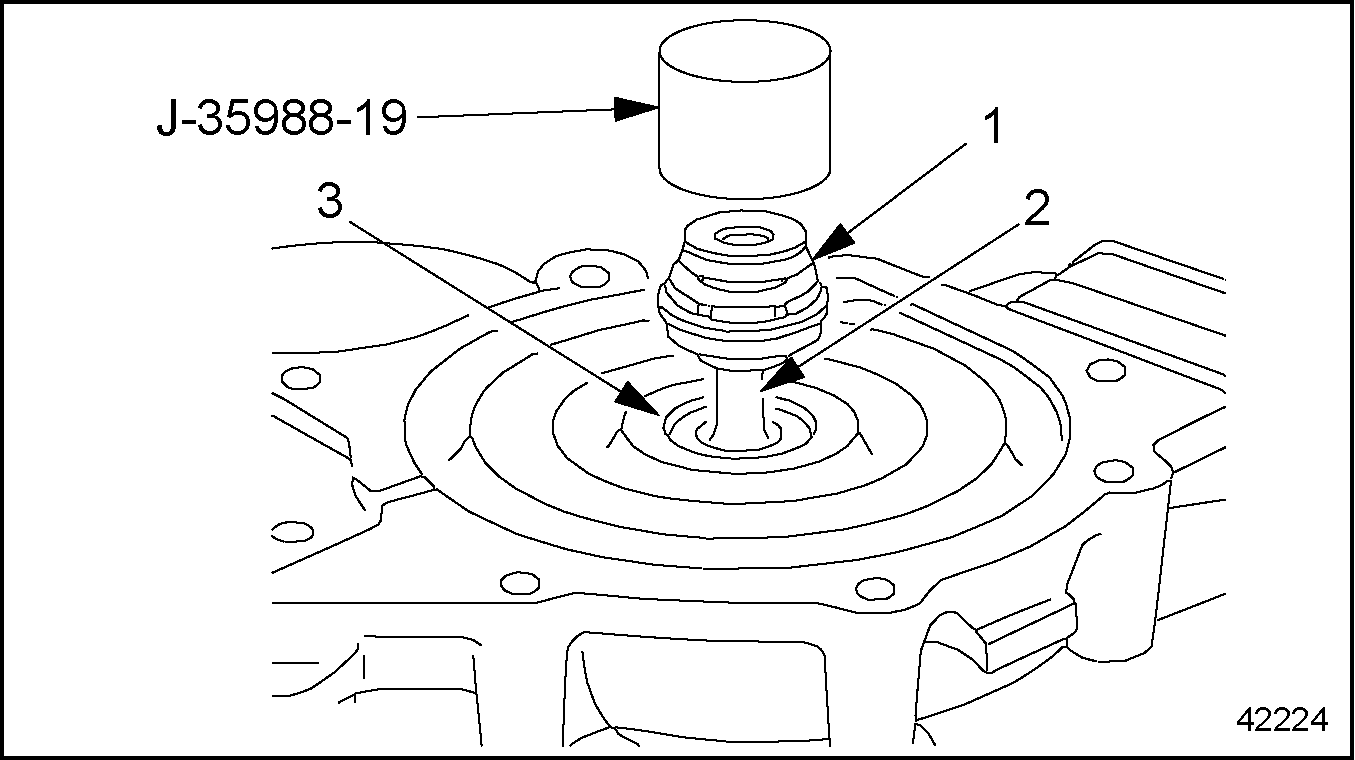 J-35988-19

1

3

2

42224