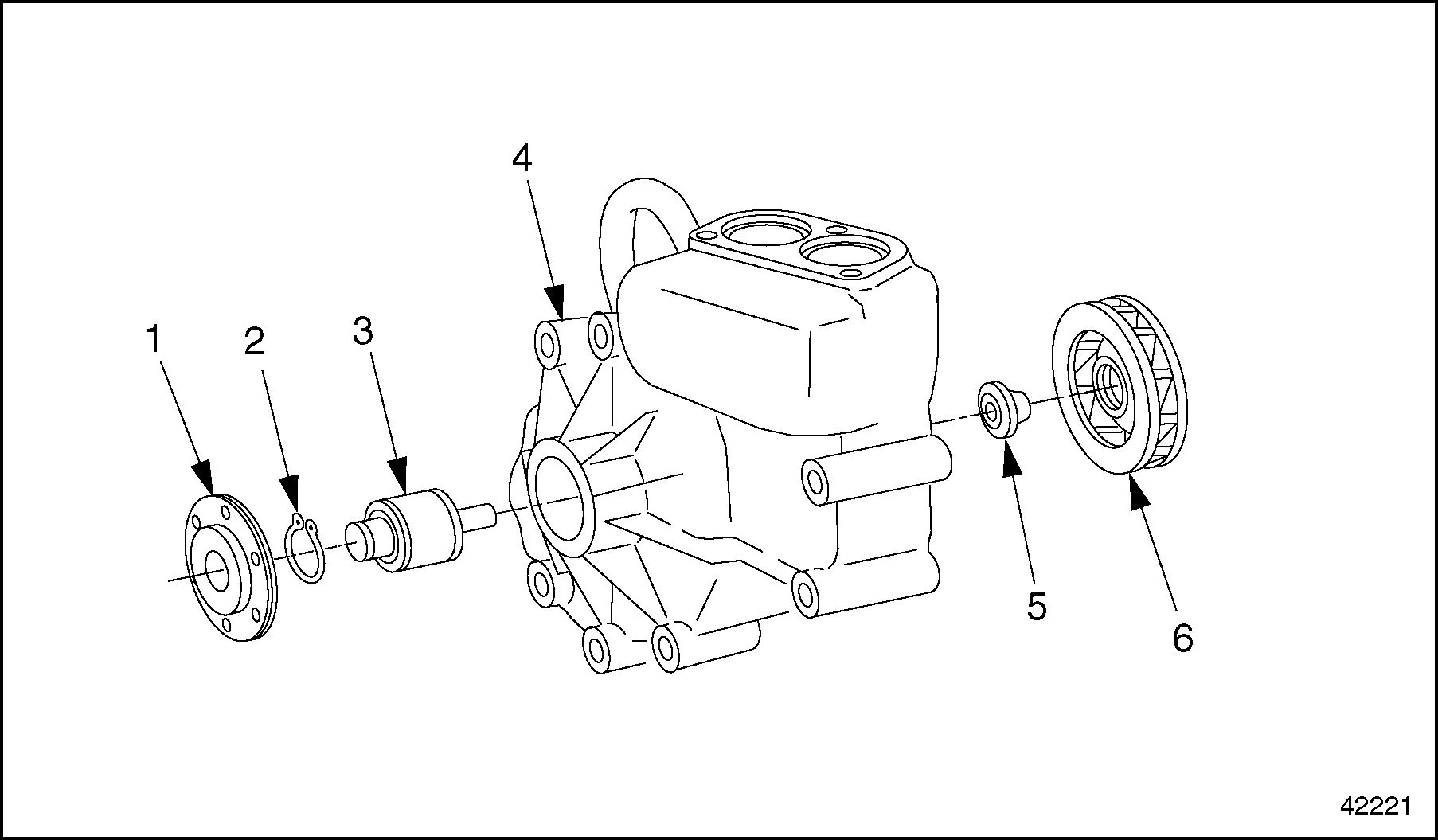 4
1
2
3
5
6
42221