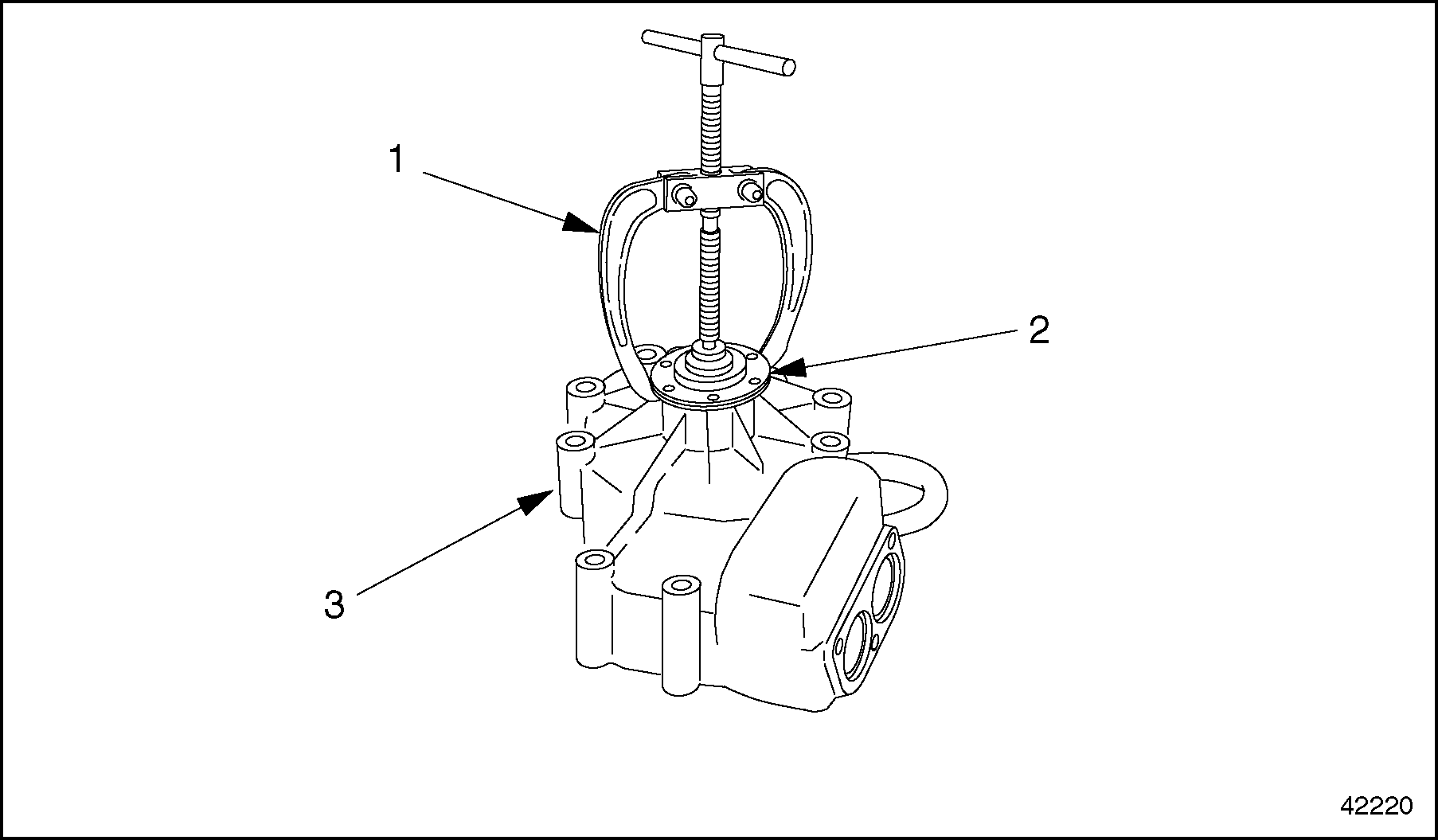 1

2

3

42220