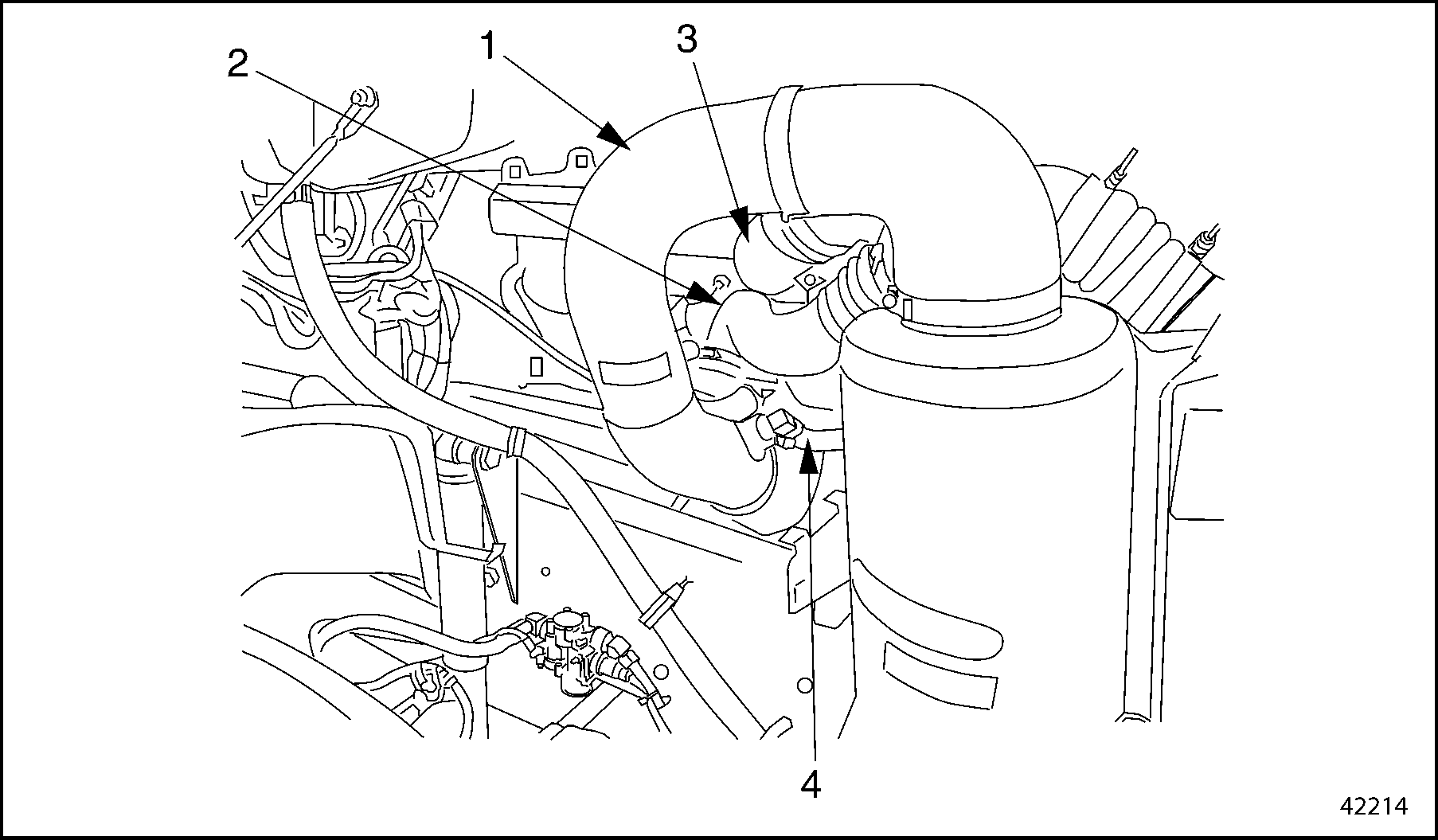 2
1
3
4
42214