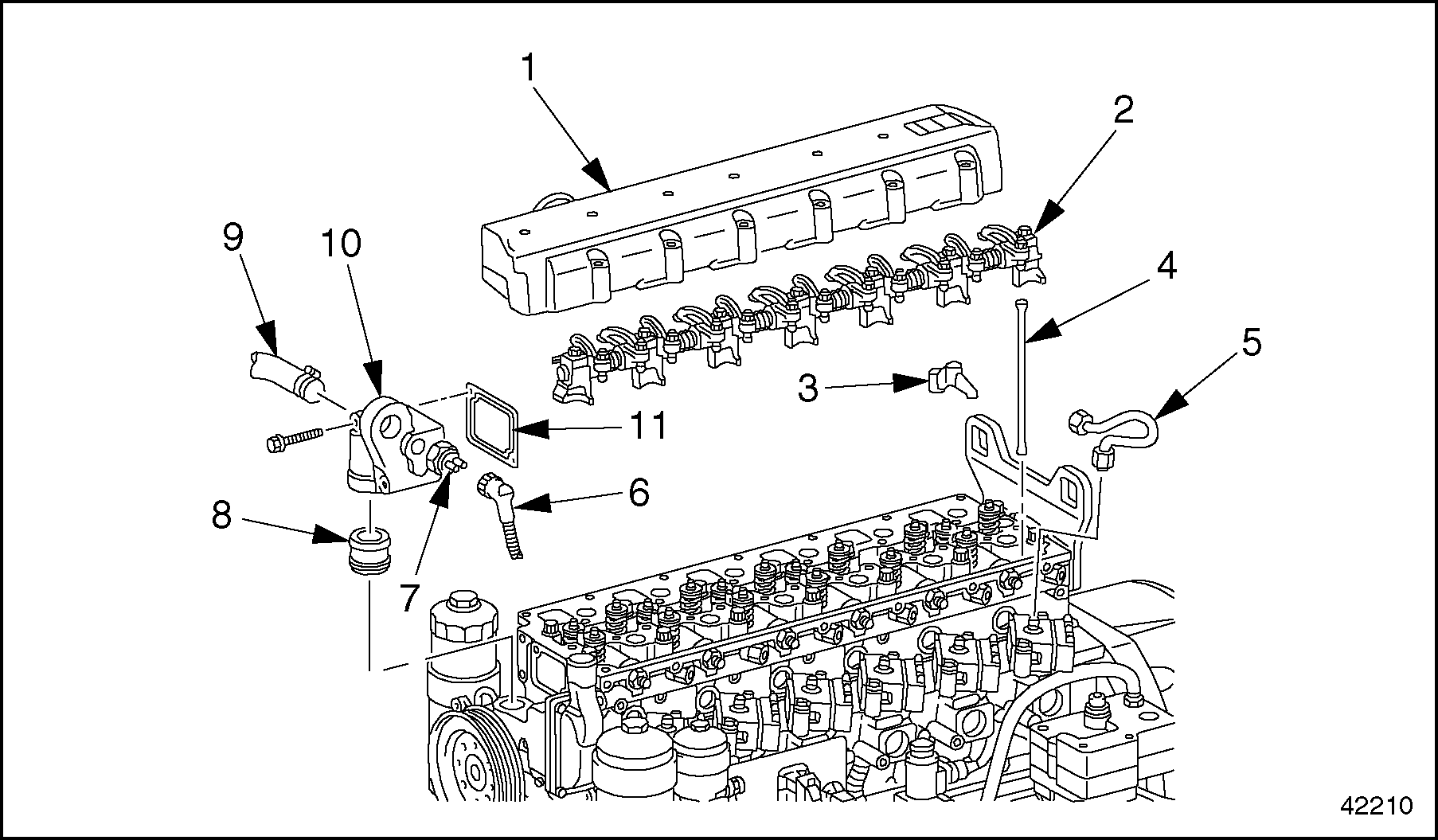 1
2
9
10
4
5
3
11
6
8
7
42210