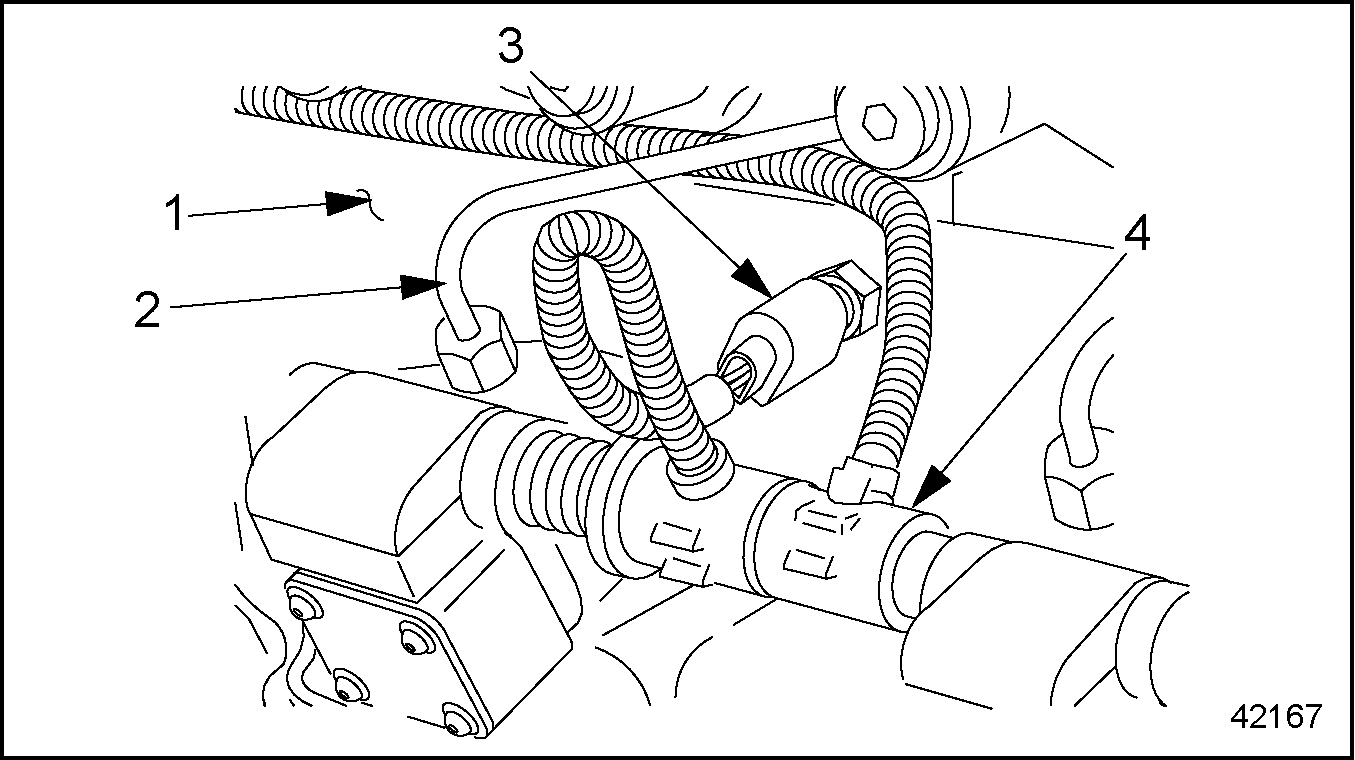 3
1
2
4
42167