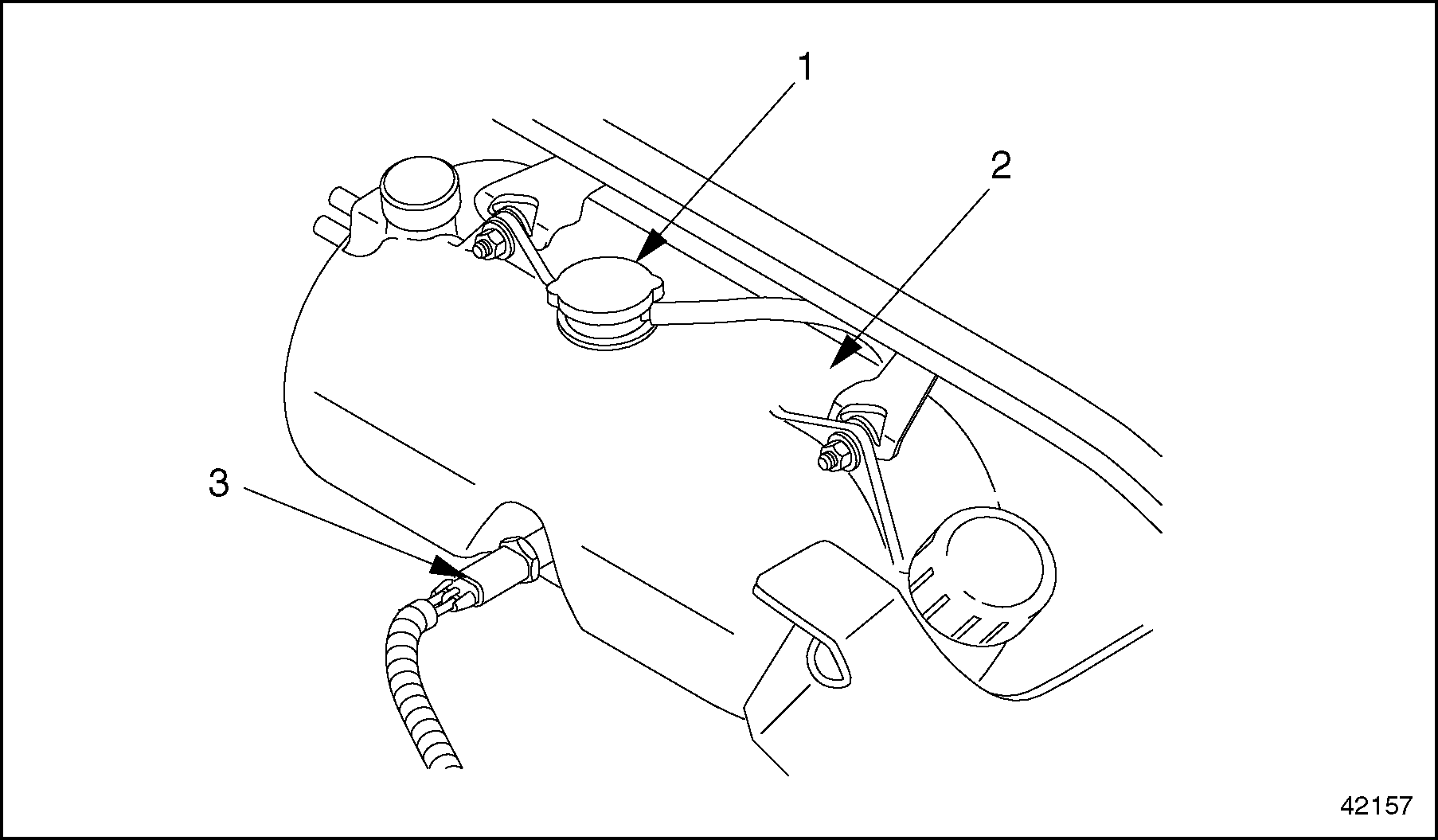 1
2
3
42157