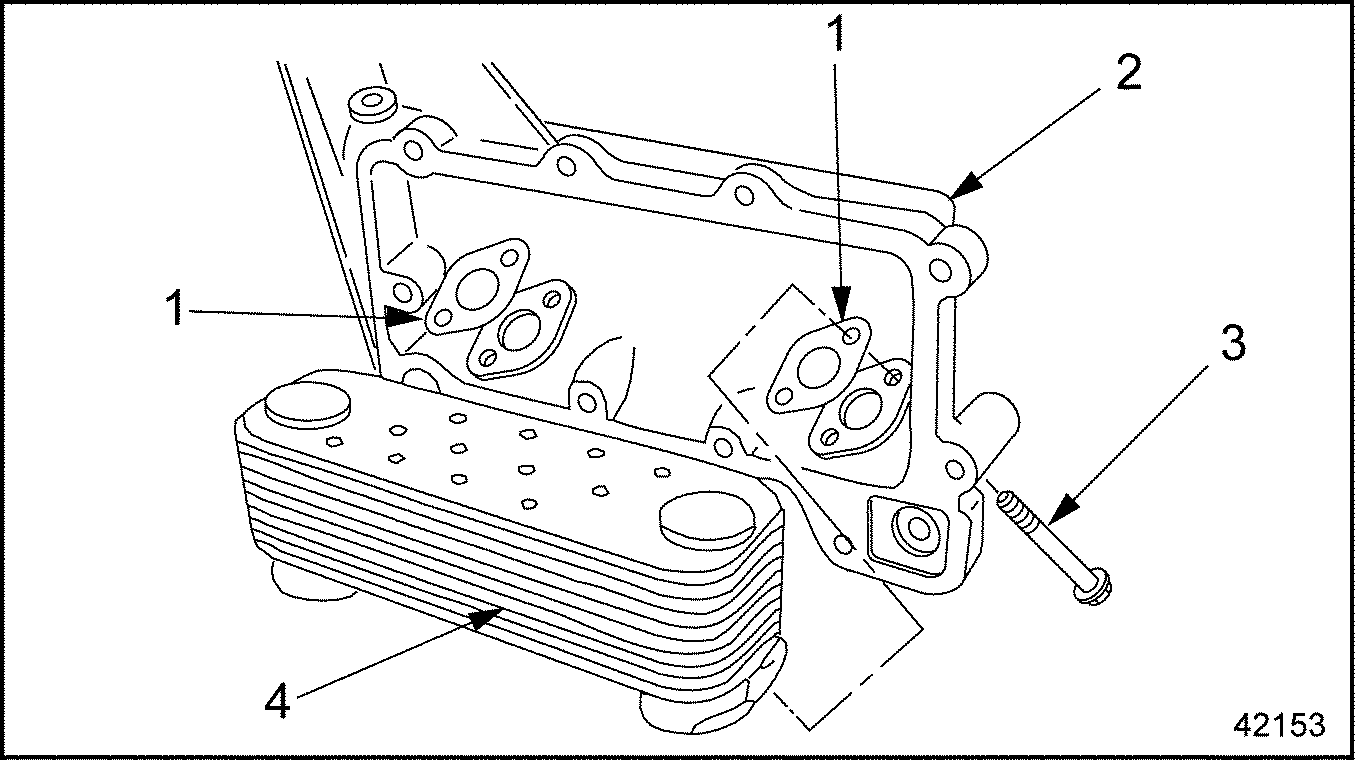 1
2
1
3
4
42153