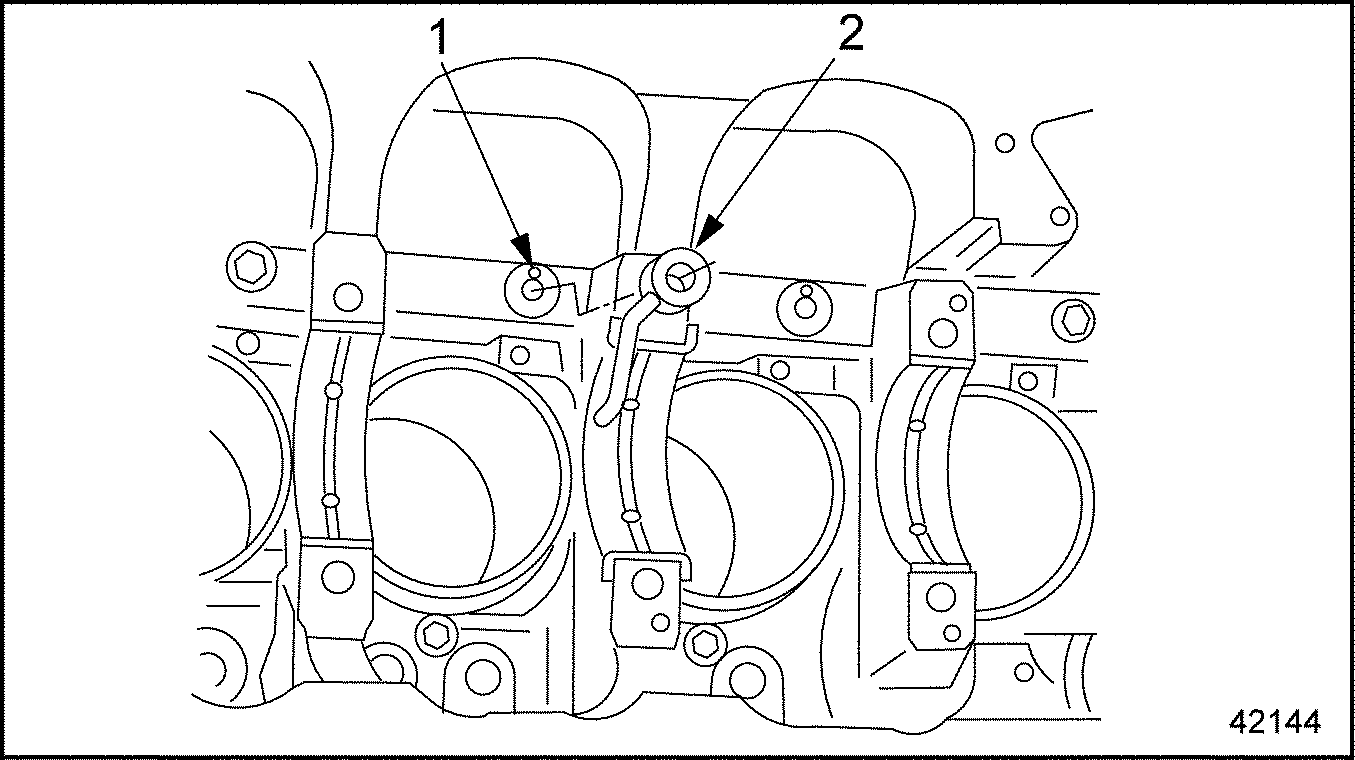 1
2
42144