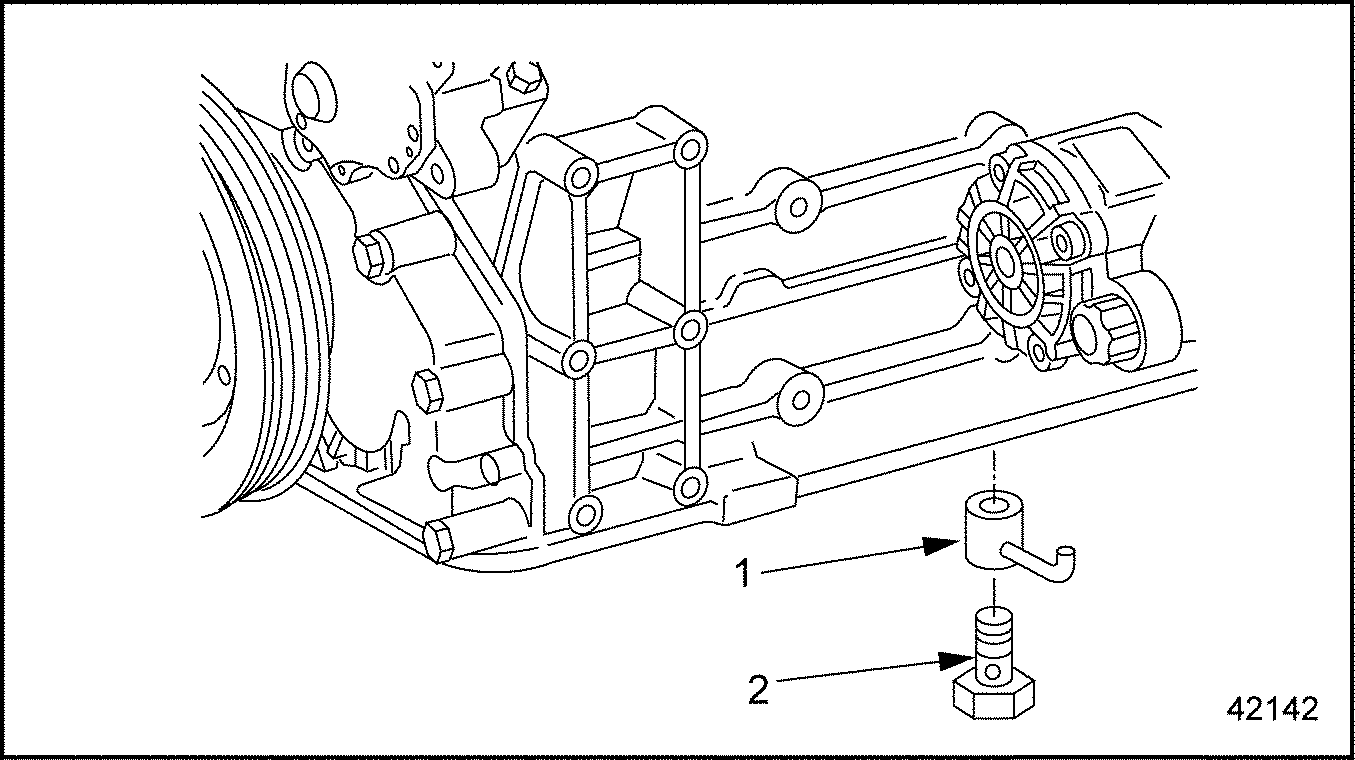 1
2
42142