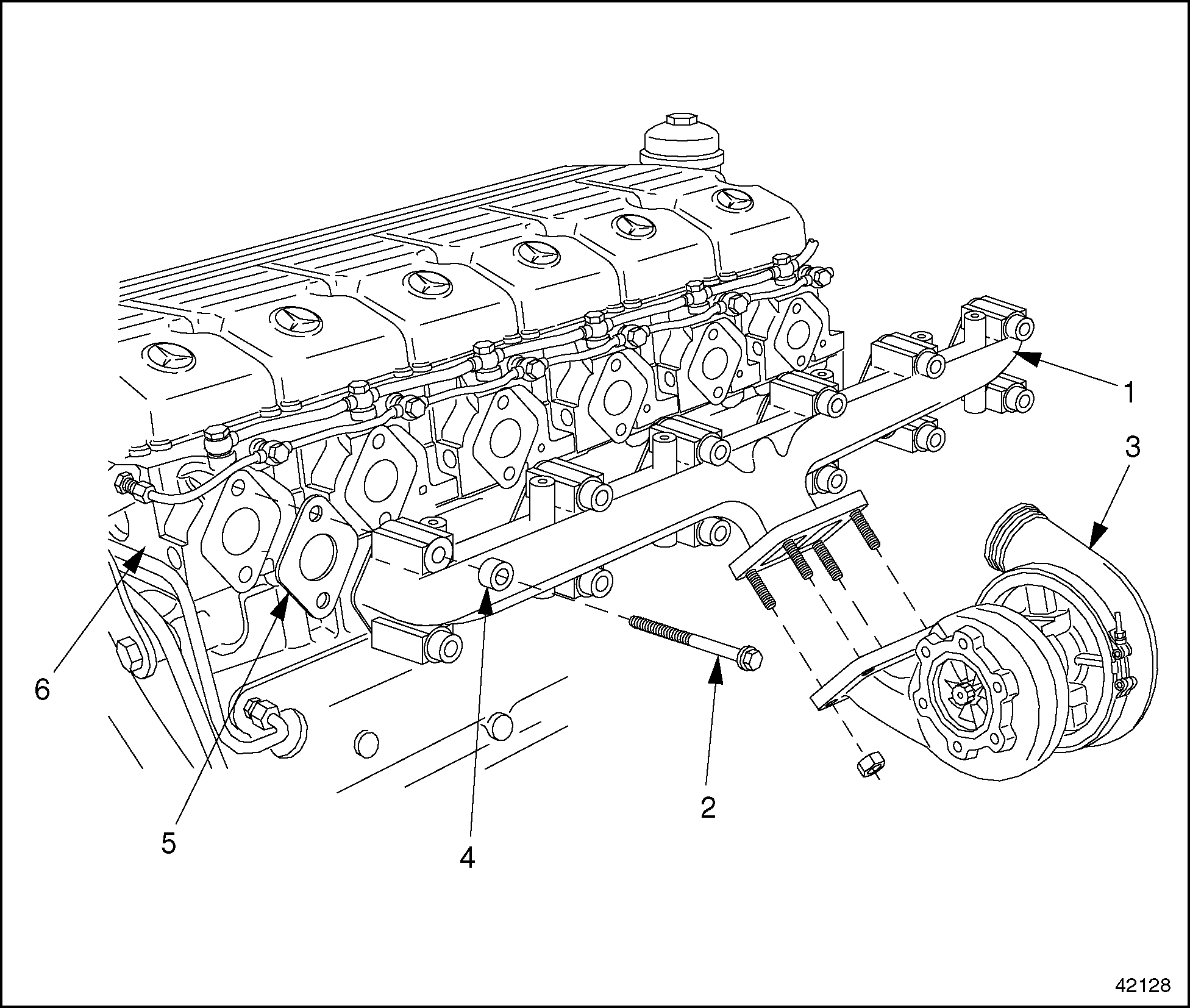 1
3
6
5
4
2
42128