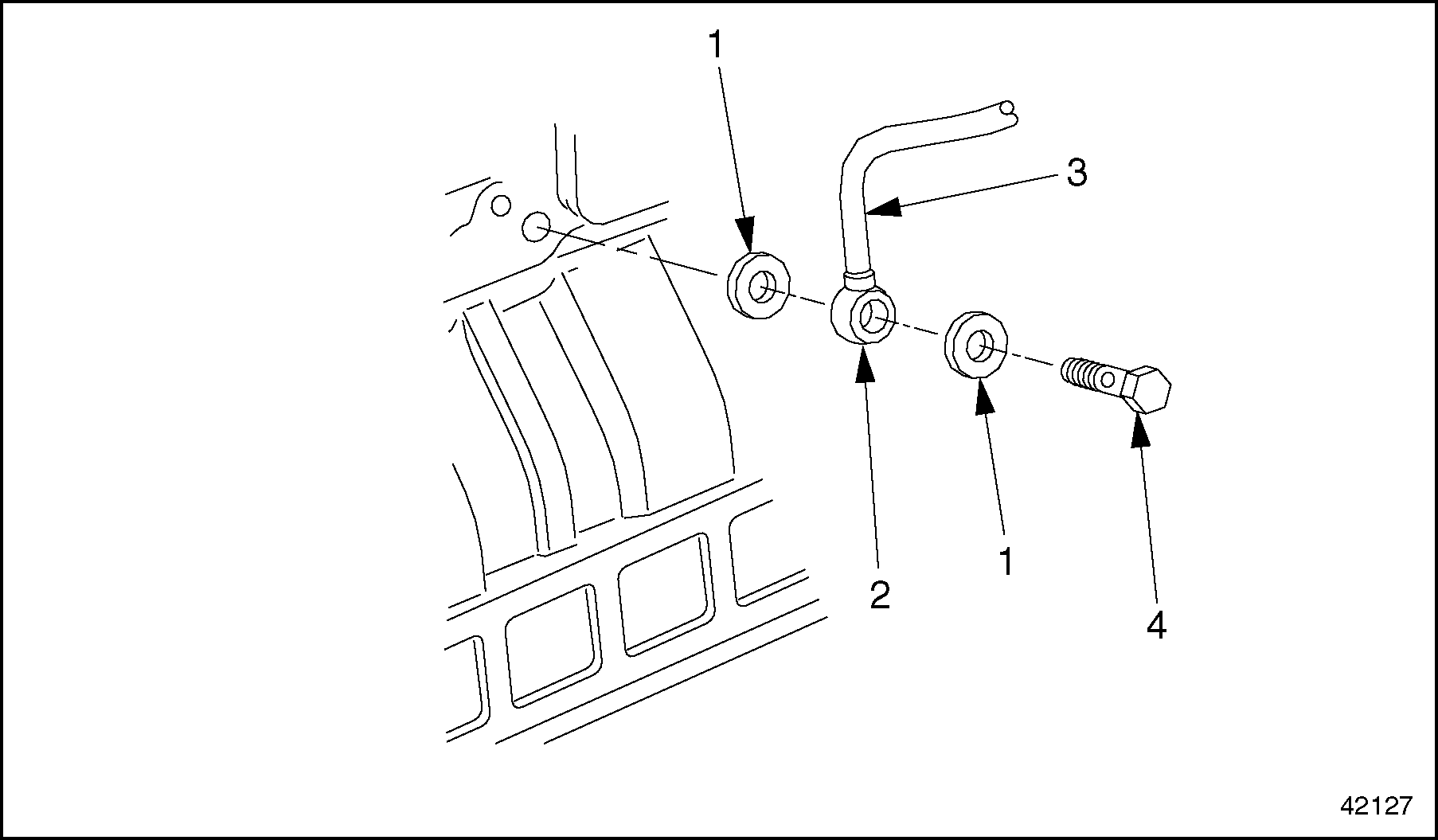 1
3
2
1
4
42127