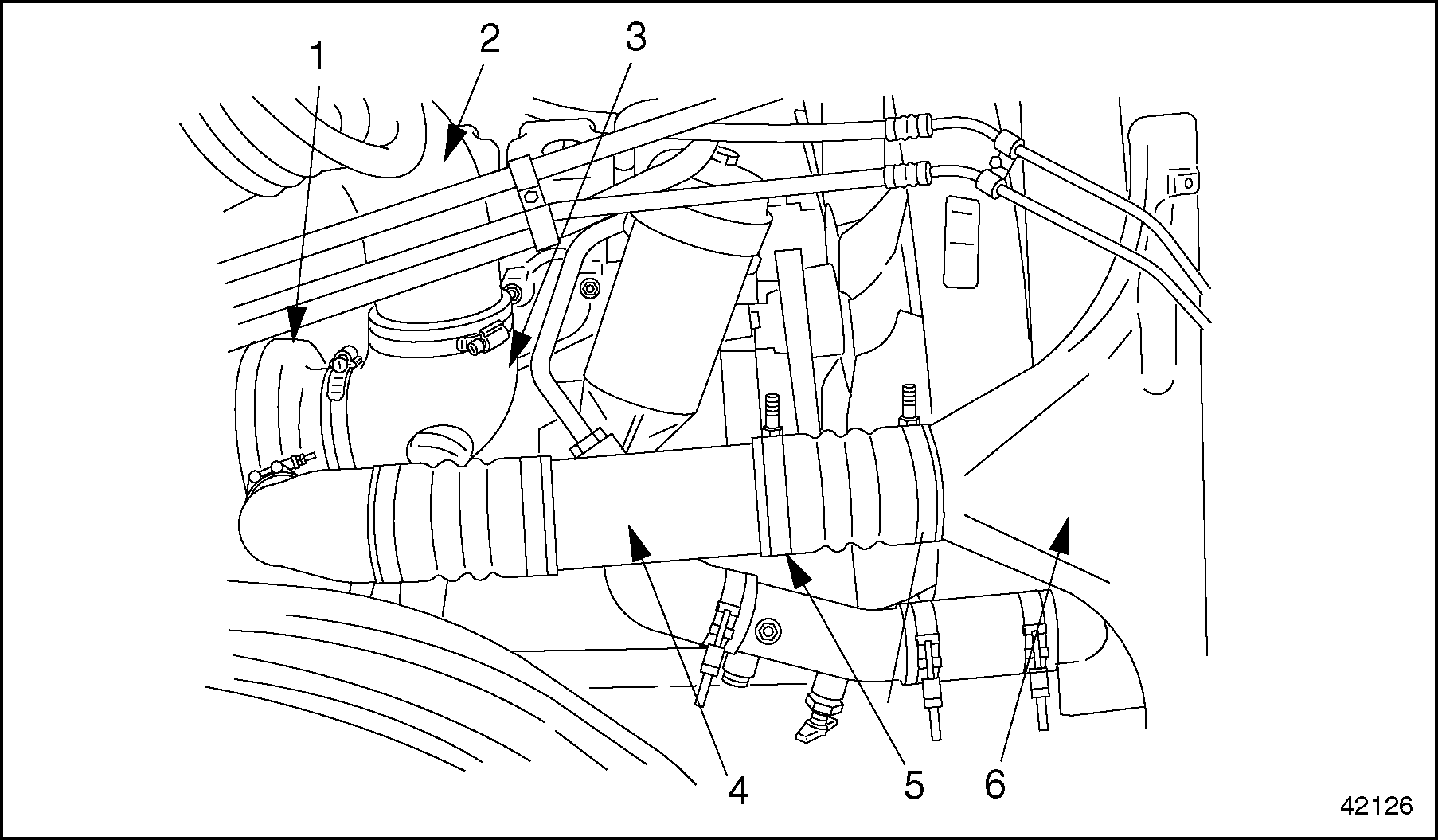 1
2
3
4
5
6
42126