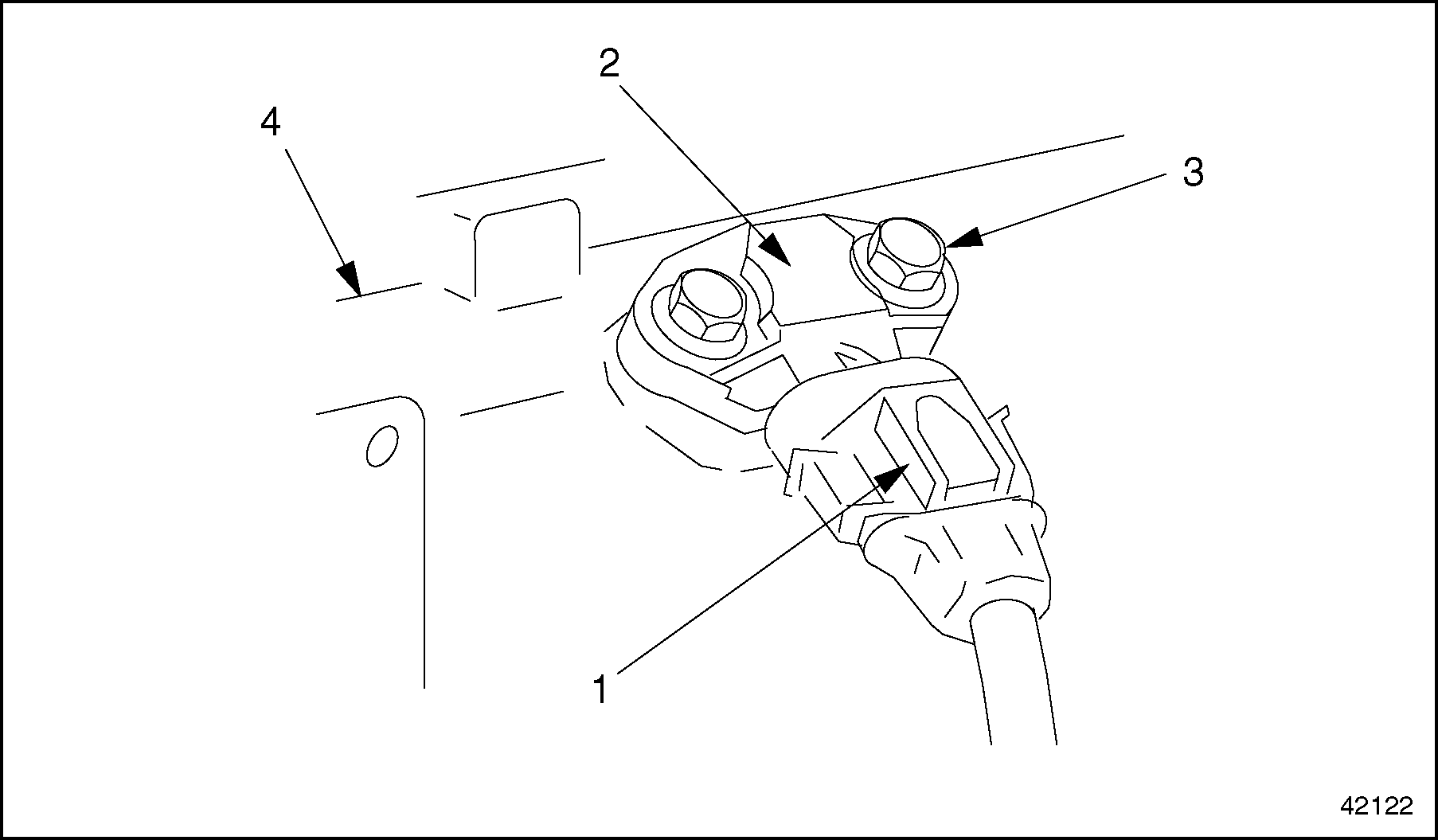 2
4
3
1
42122