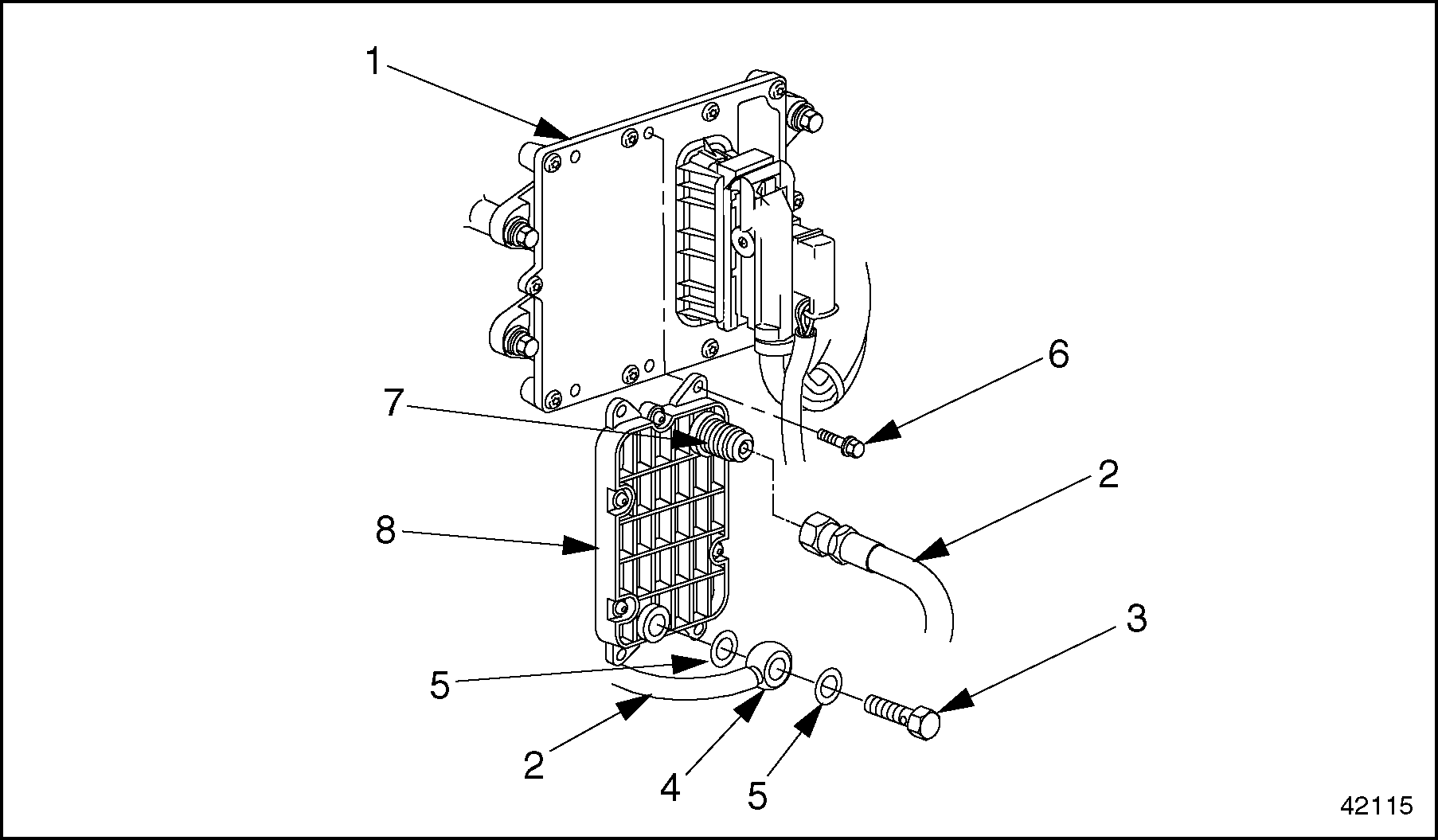 1
6
7
2
8
3
5
2
4
5
42115