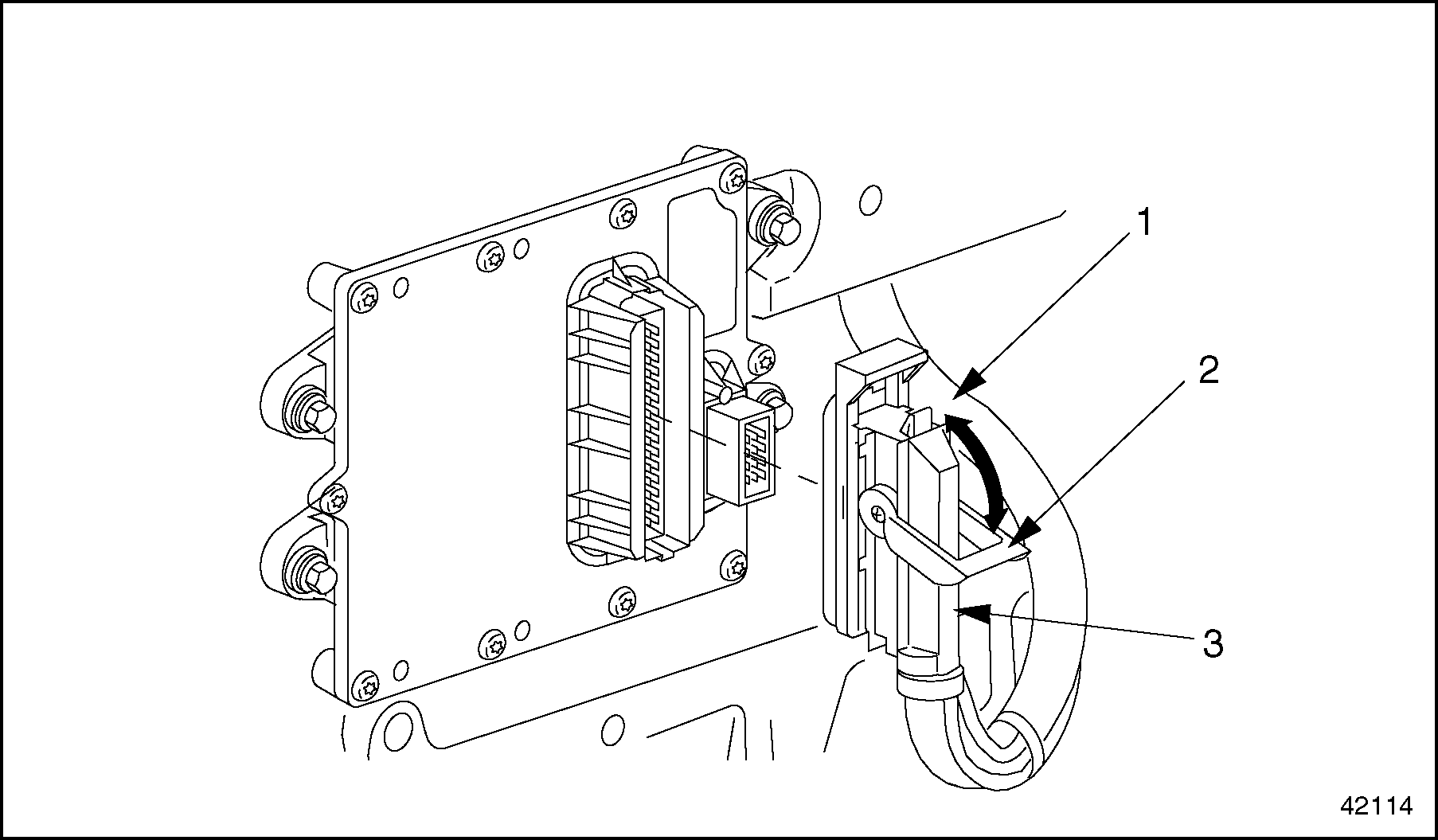 1
2
3
42114