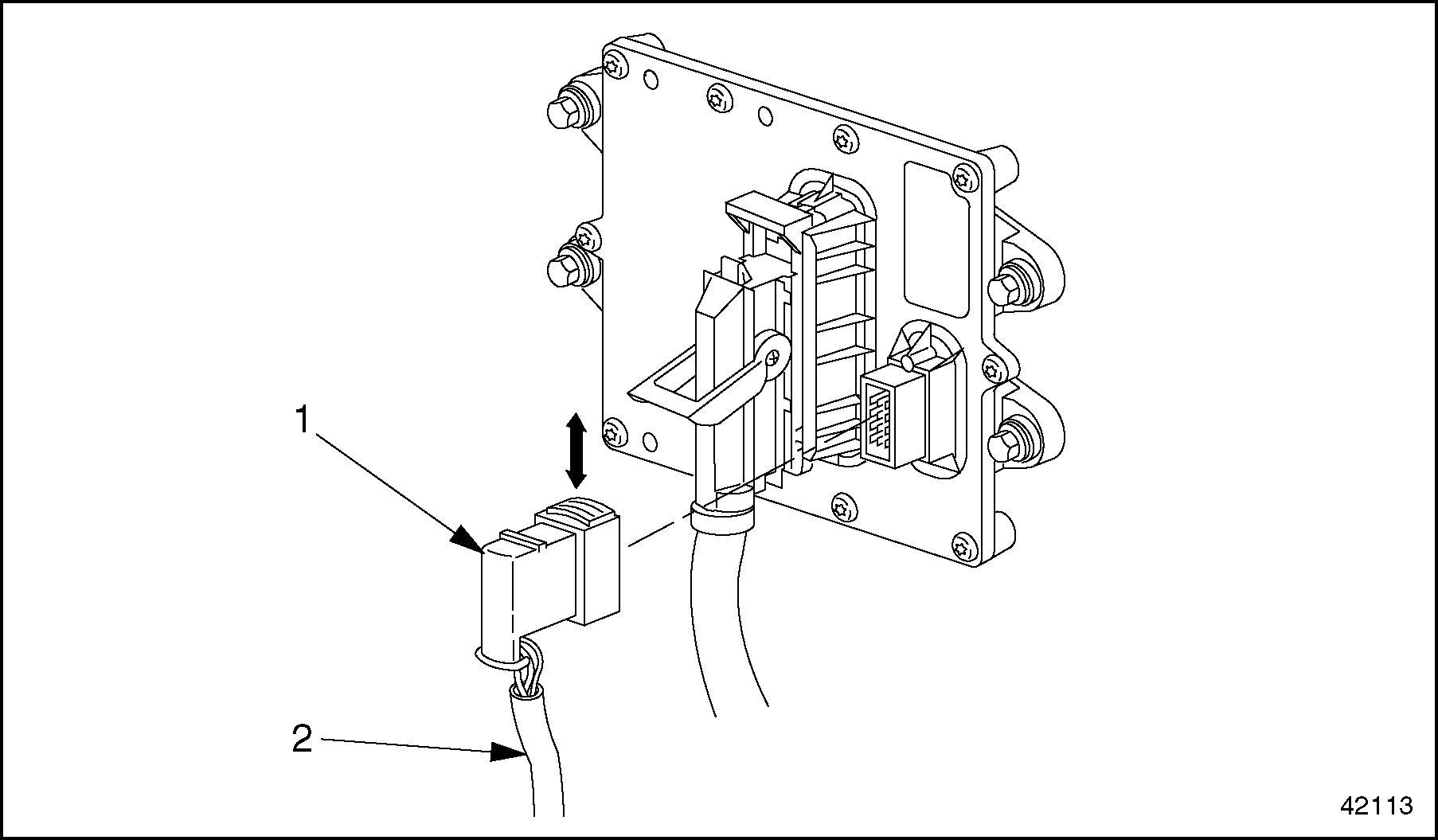 1

2

42113