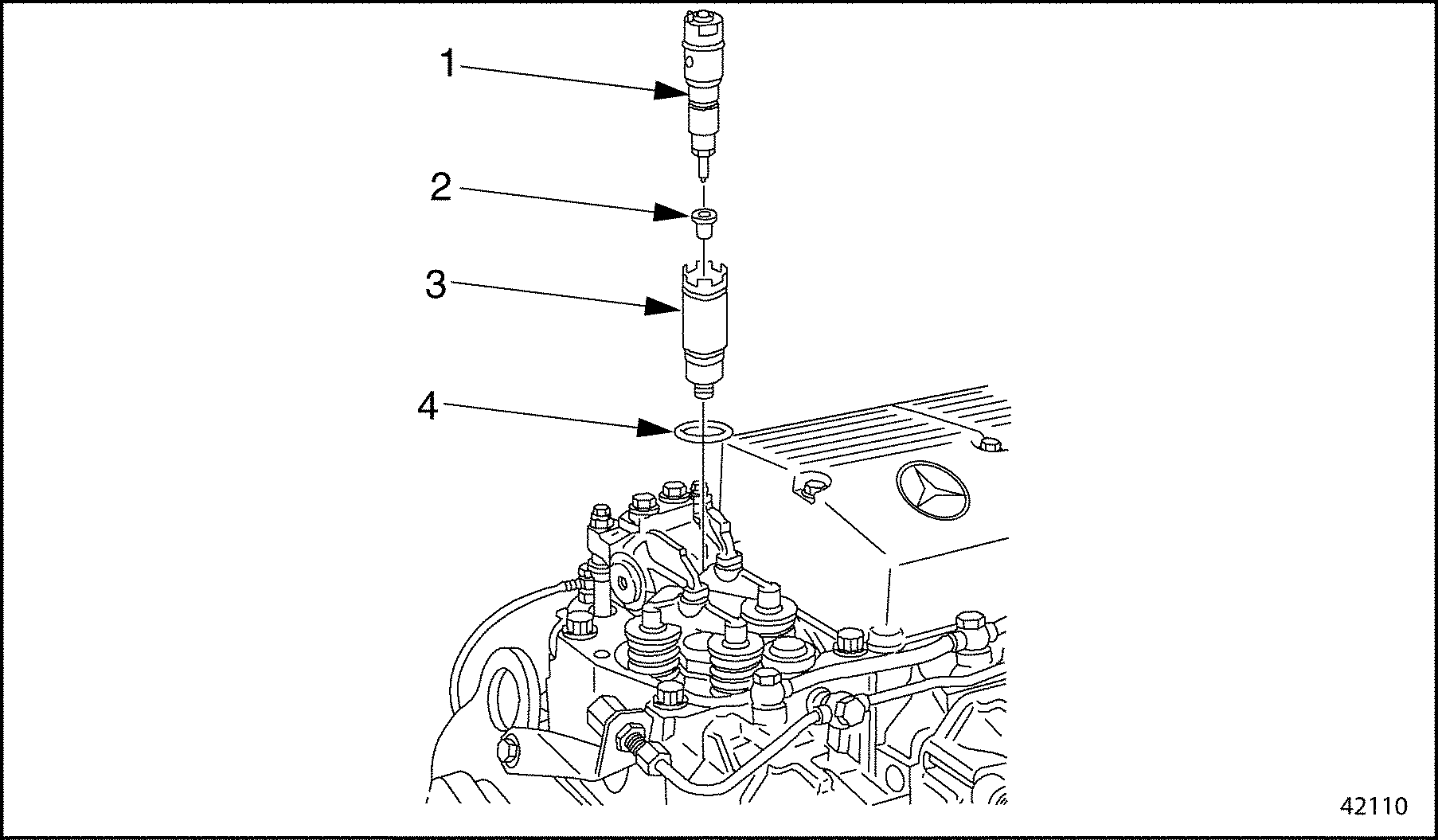 1
2
3
4
42110