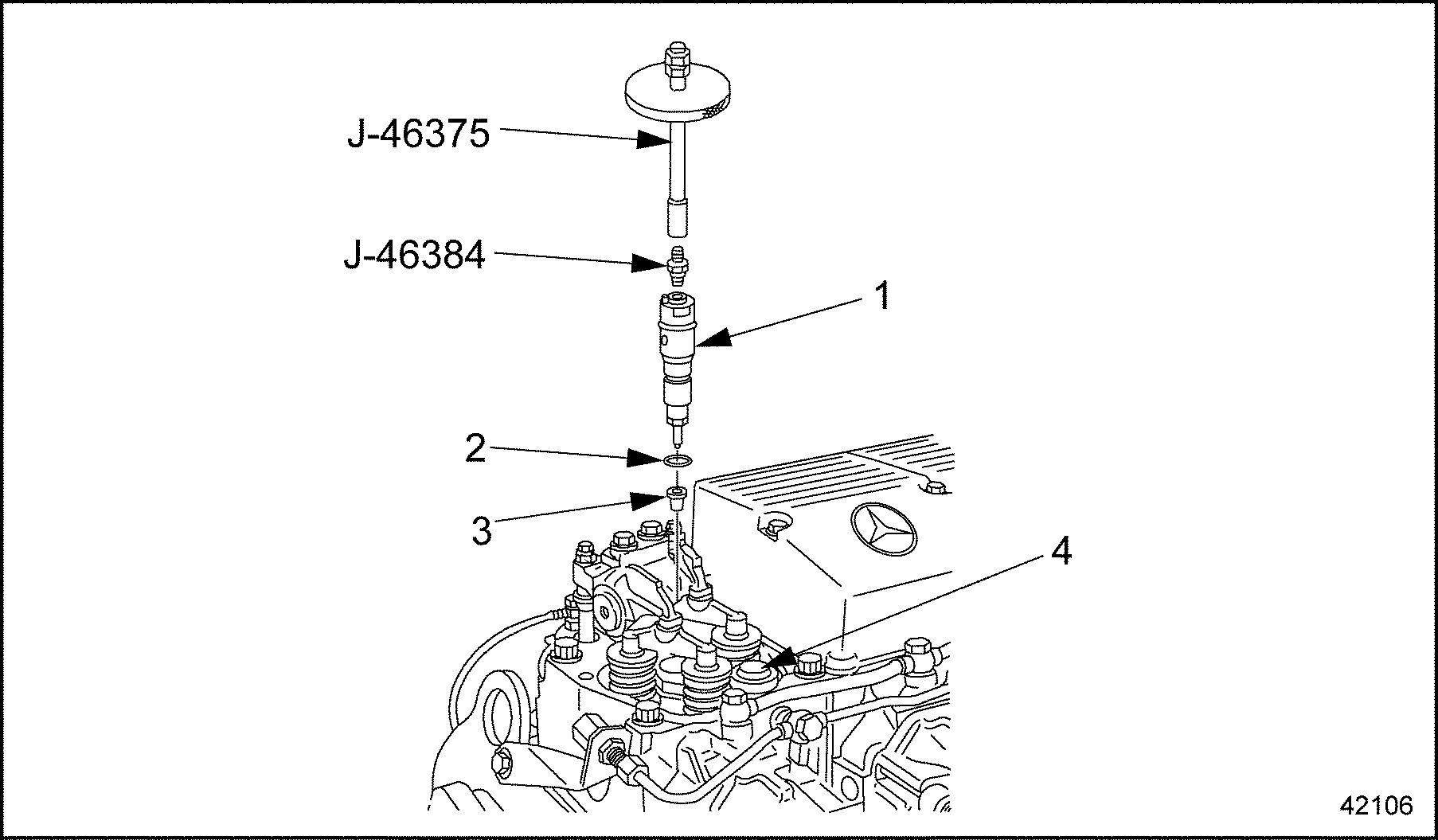 J-46375

J-46384

1

2

3

4

42106