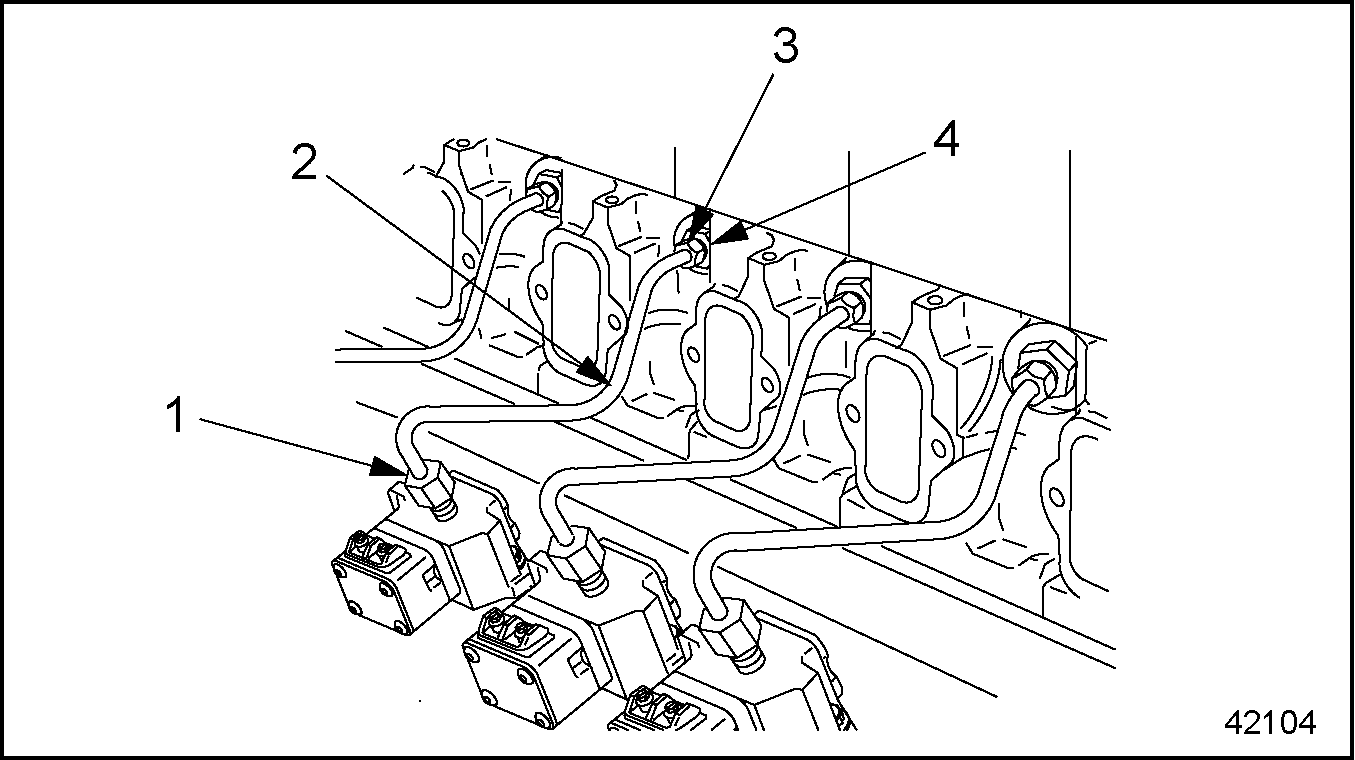 3
2
4
1
42104