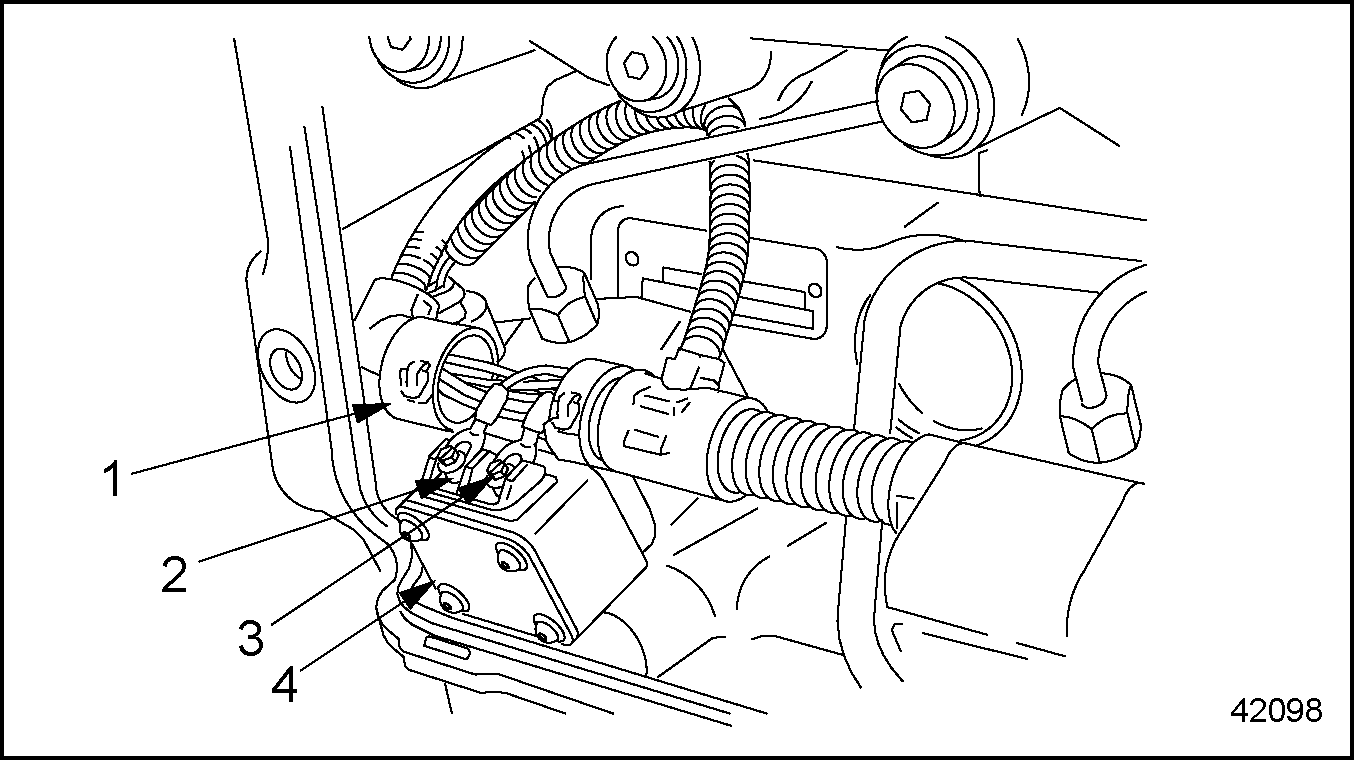 1
2
3
4
42098