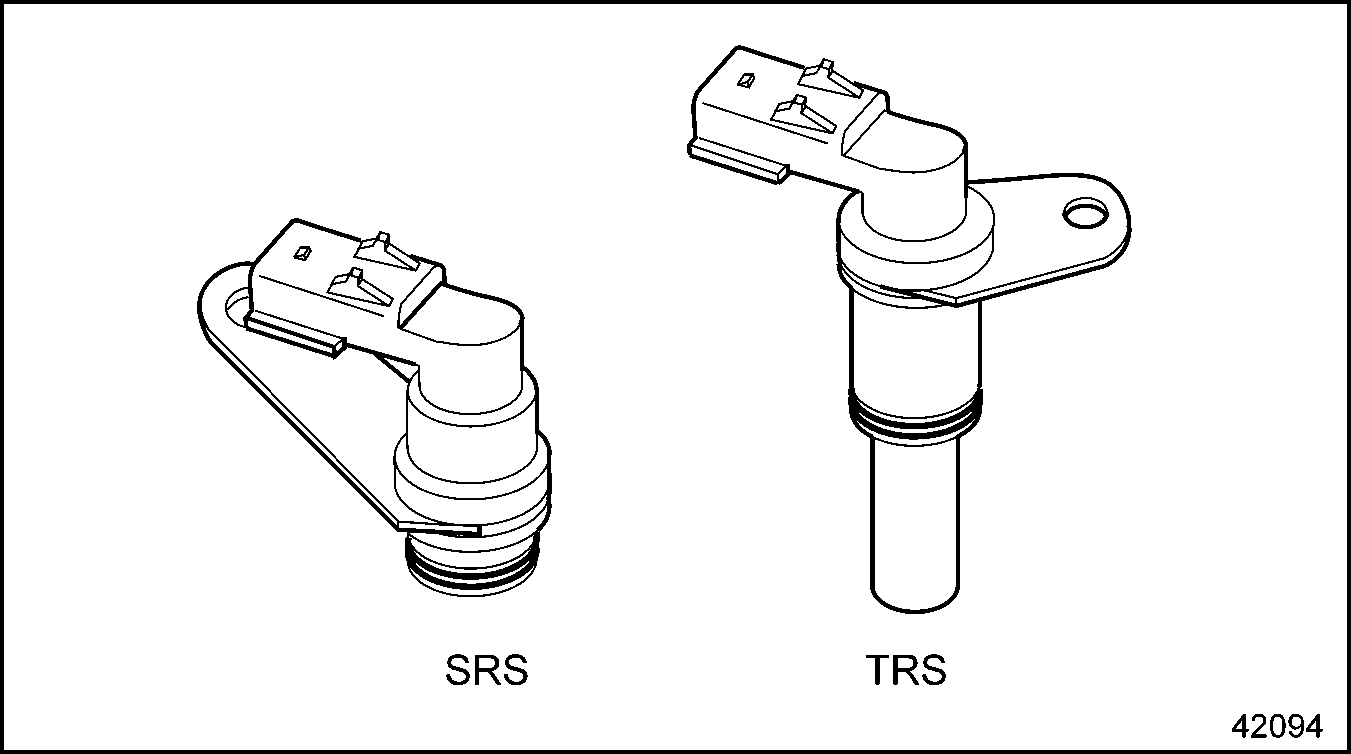 SRS

TRS

42094