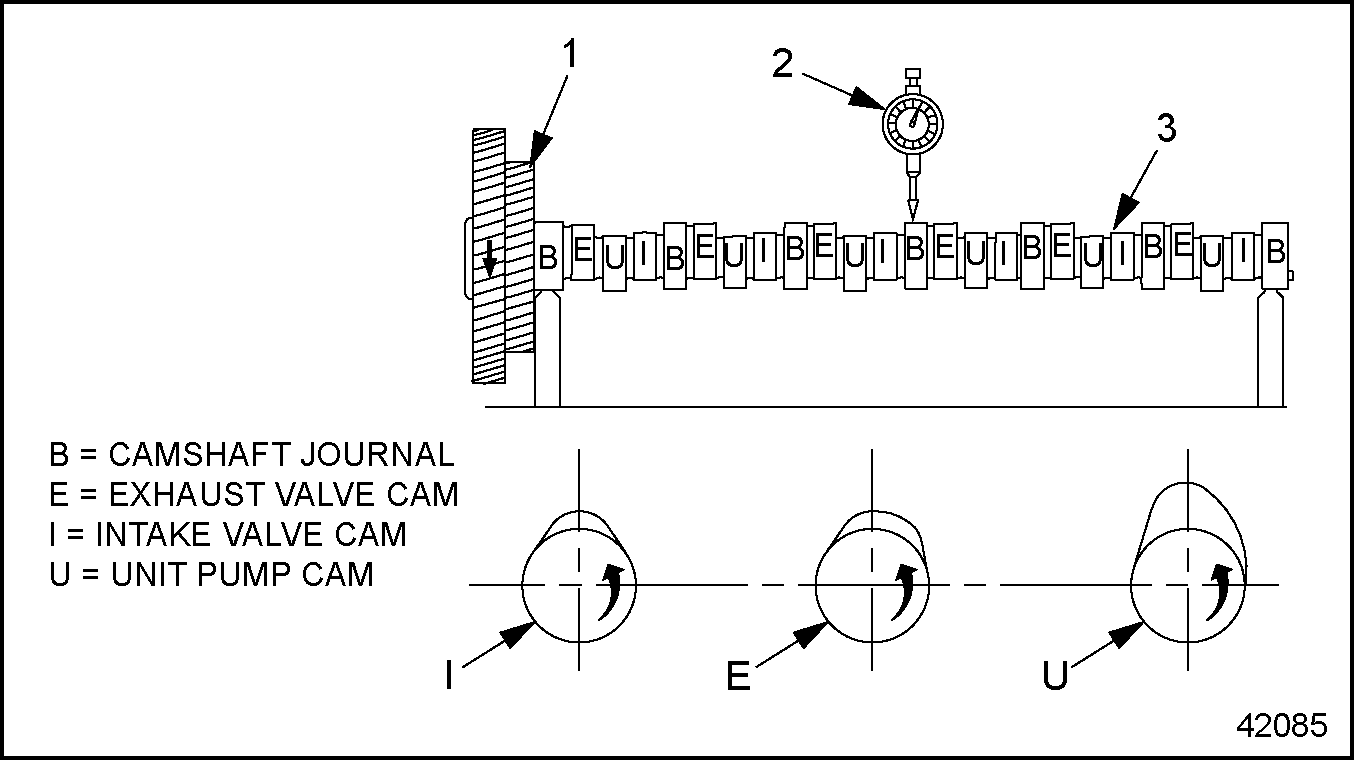 1

2

3

B E U I B E U I B E U I B E U I B E U I B E U I B

B = CAMSHAFT JOURNAL
E = EXHAUST VALVE CAM
I = INTAKE VALVE CAM
U = UNIT PUMP CAM

I

E

U

42085