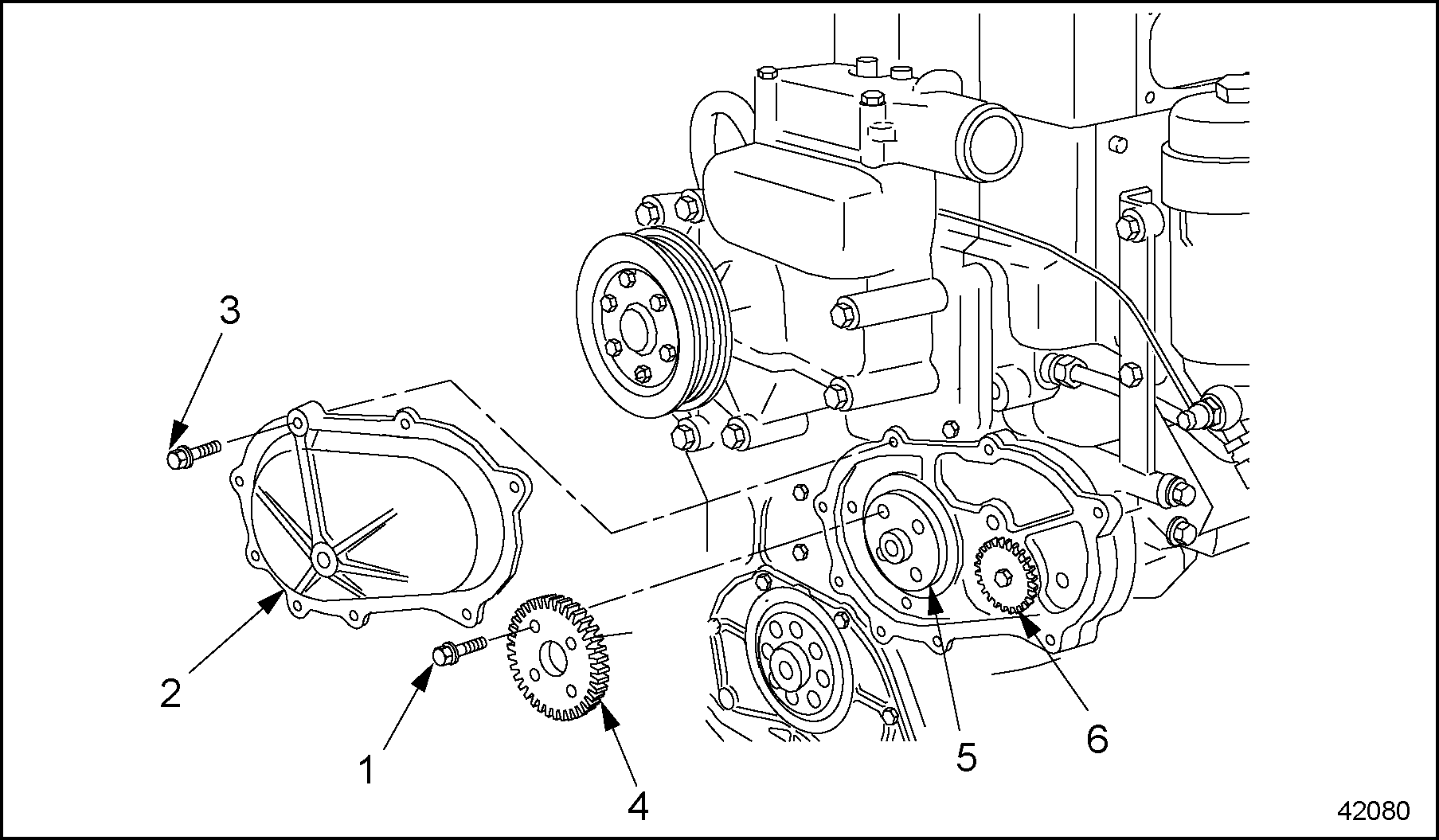 3

2

1

4

5

6

42080