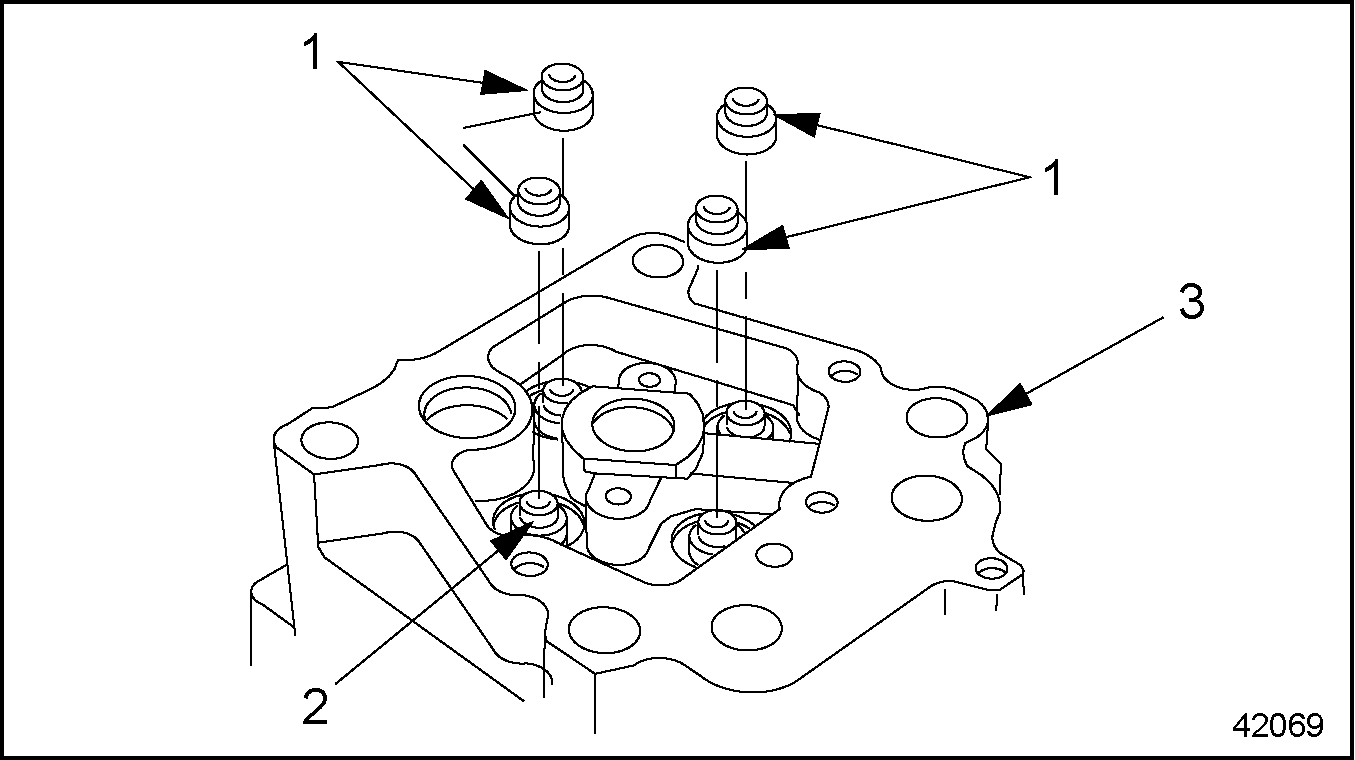 1
1
3
2
42069