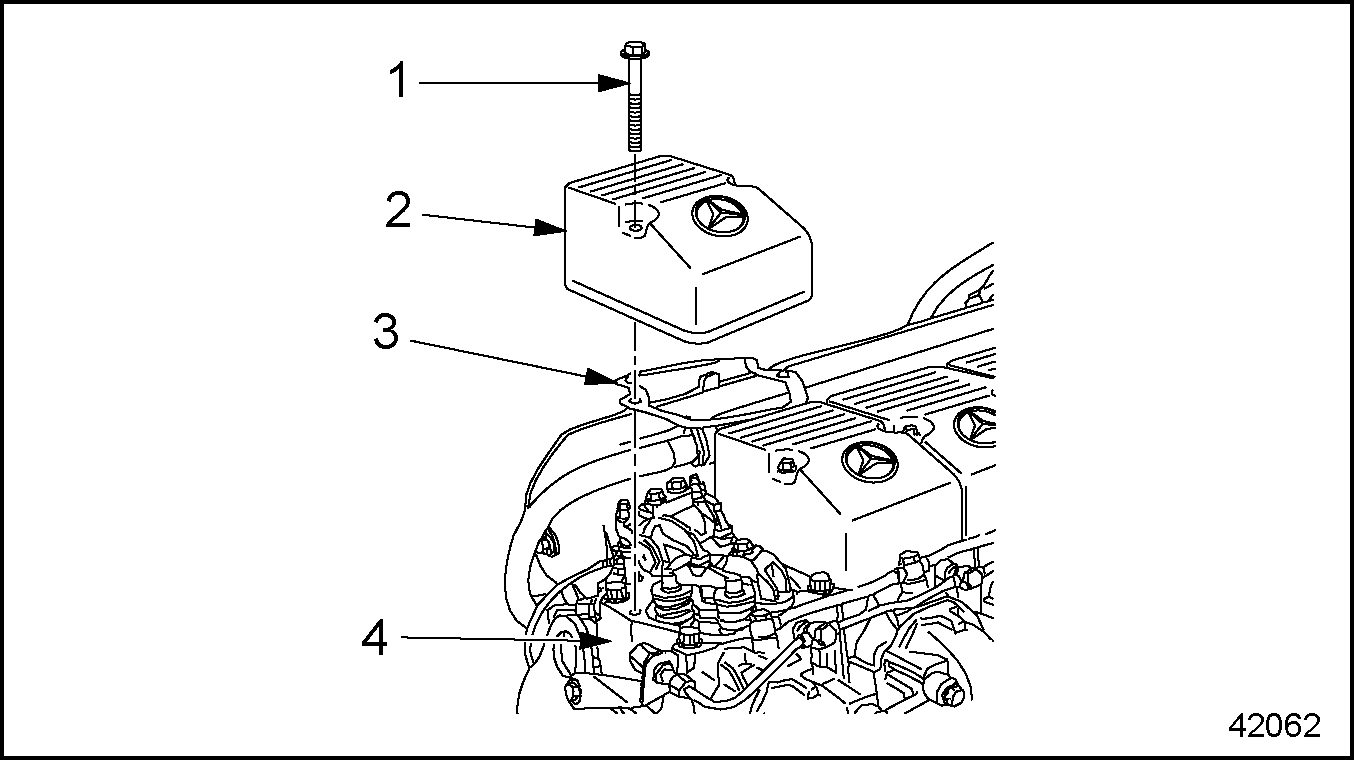 1
2
3
4
42062