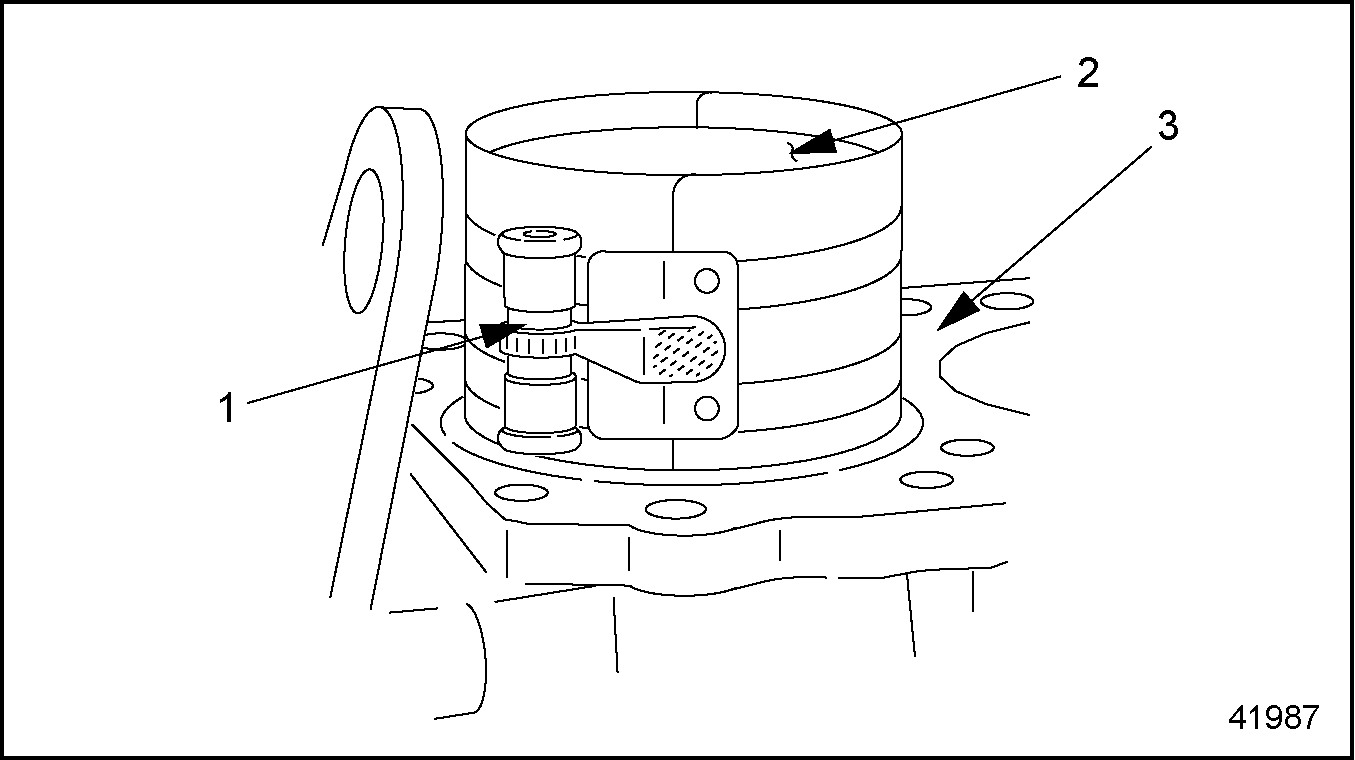 2
3
1
41987