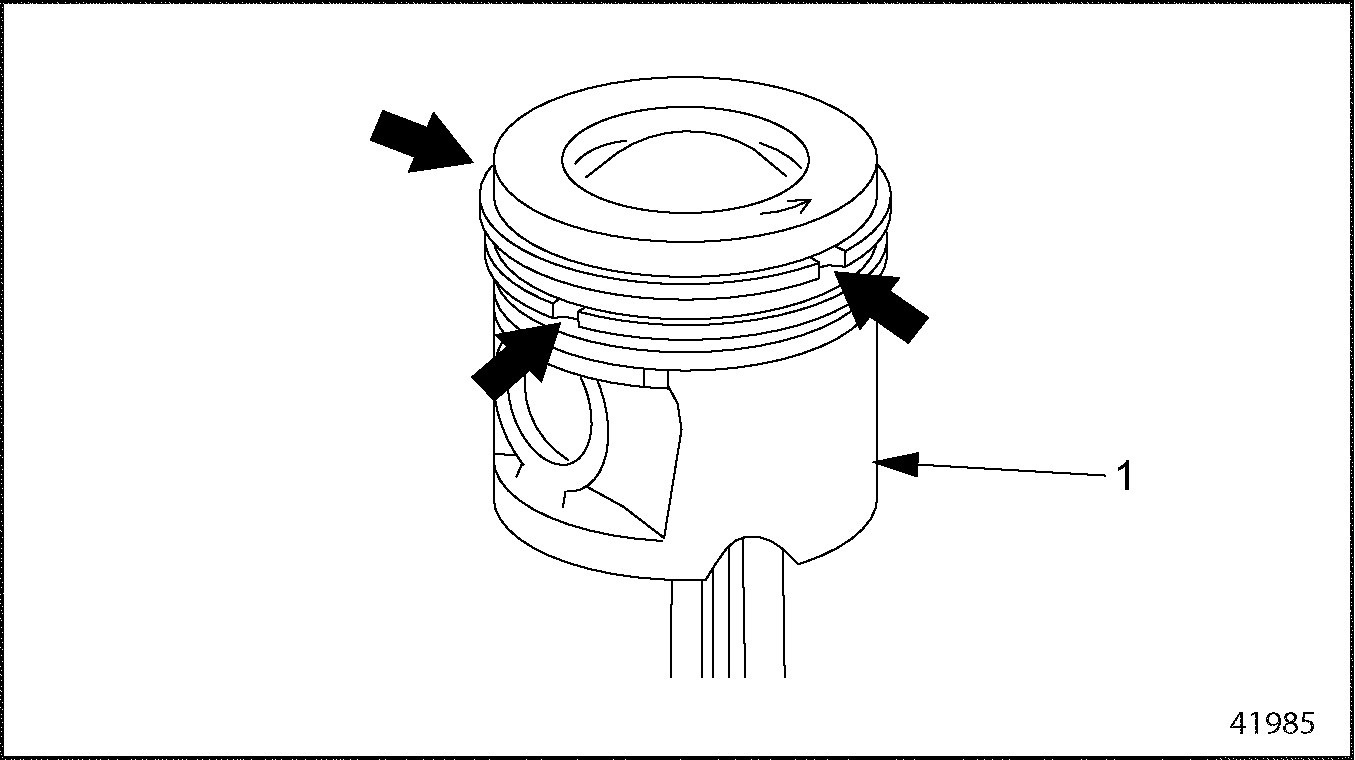 1

41985