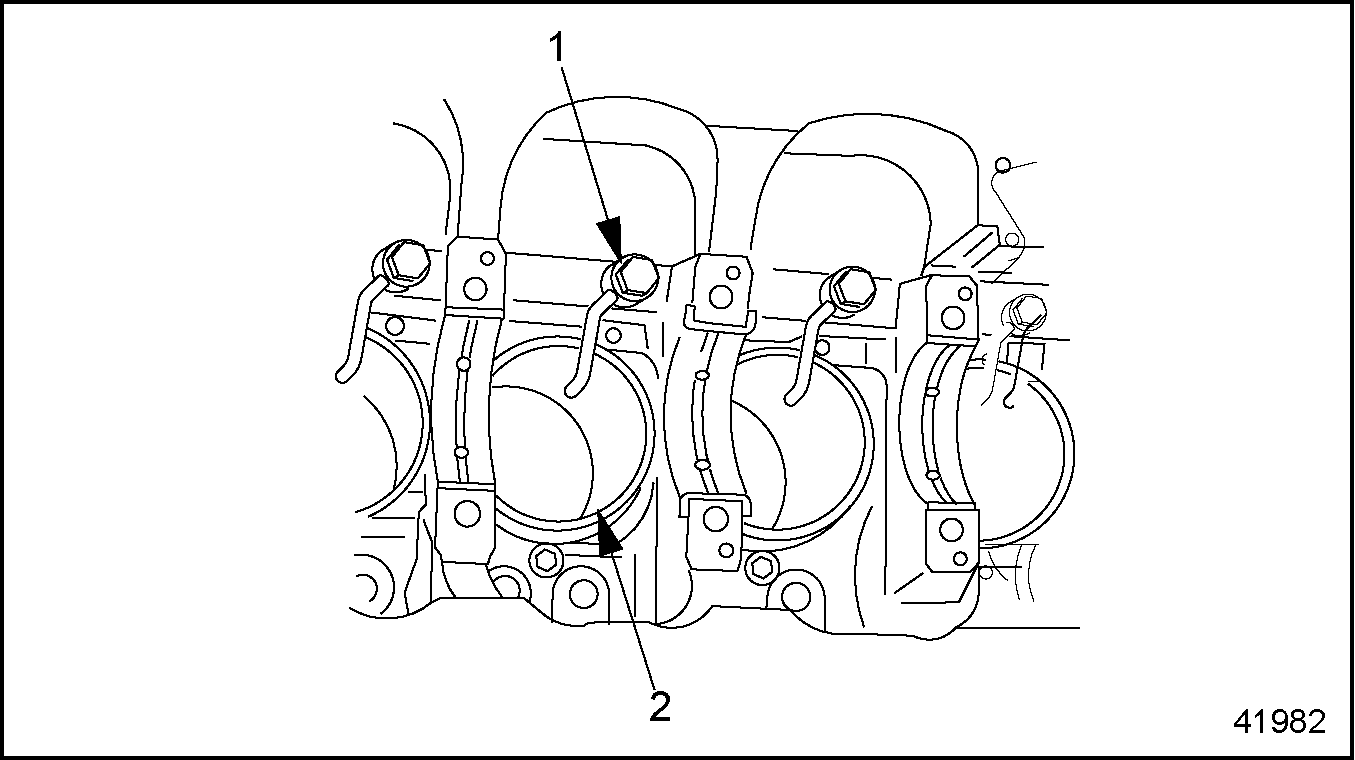 1

2

41982