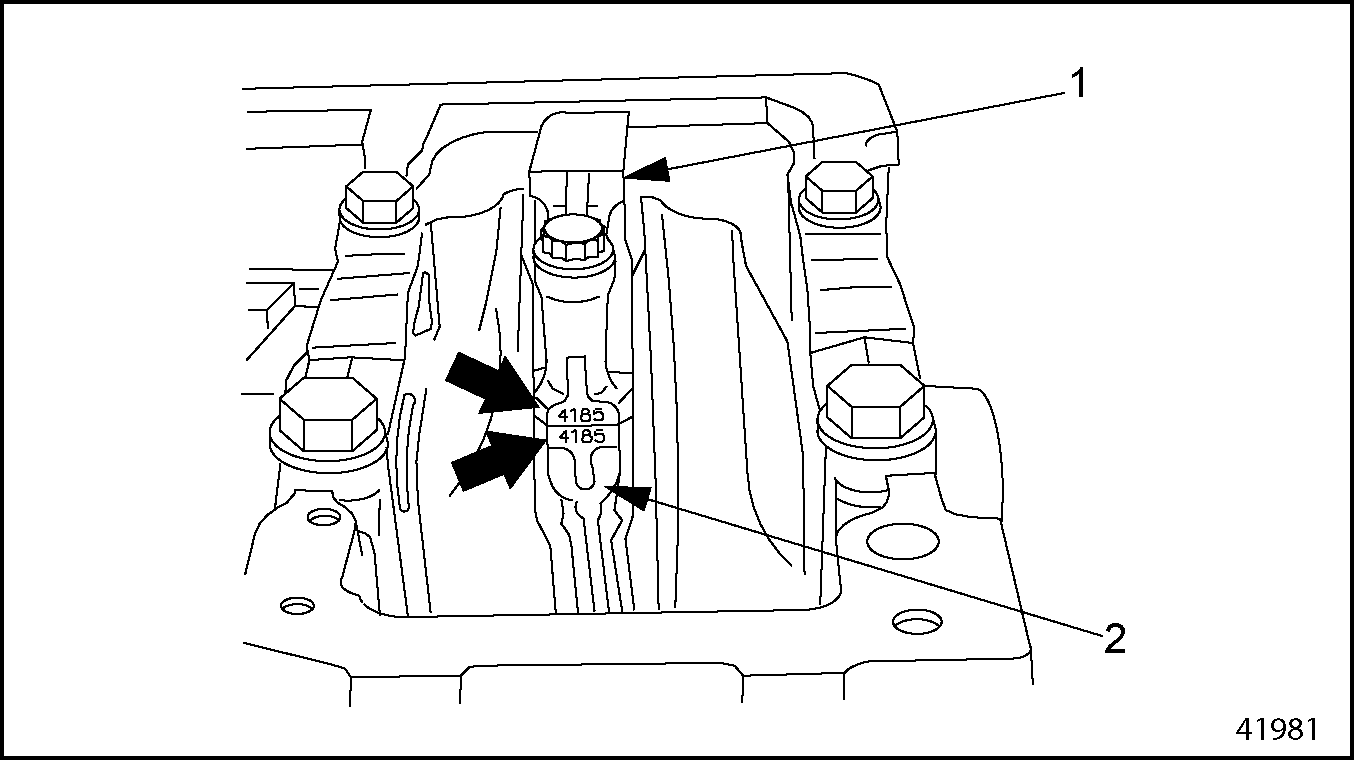 1

4185
4185

2

41981