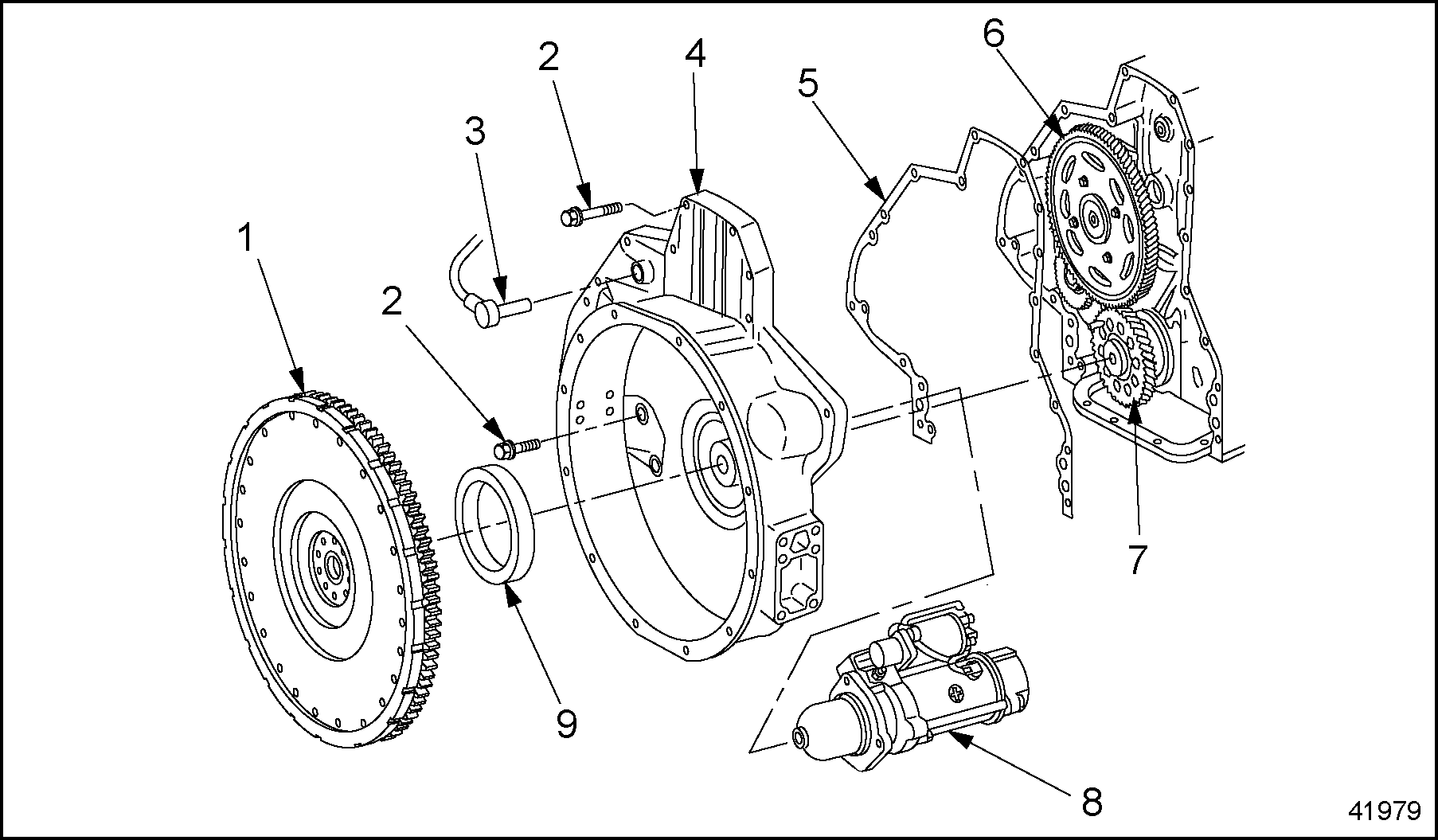 2
4
6
5
3
1
2
7
9
8
41979