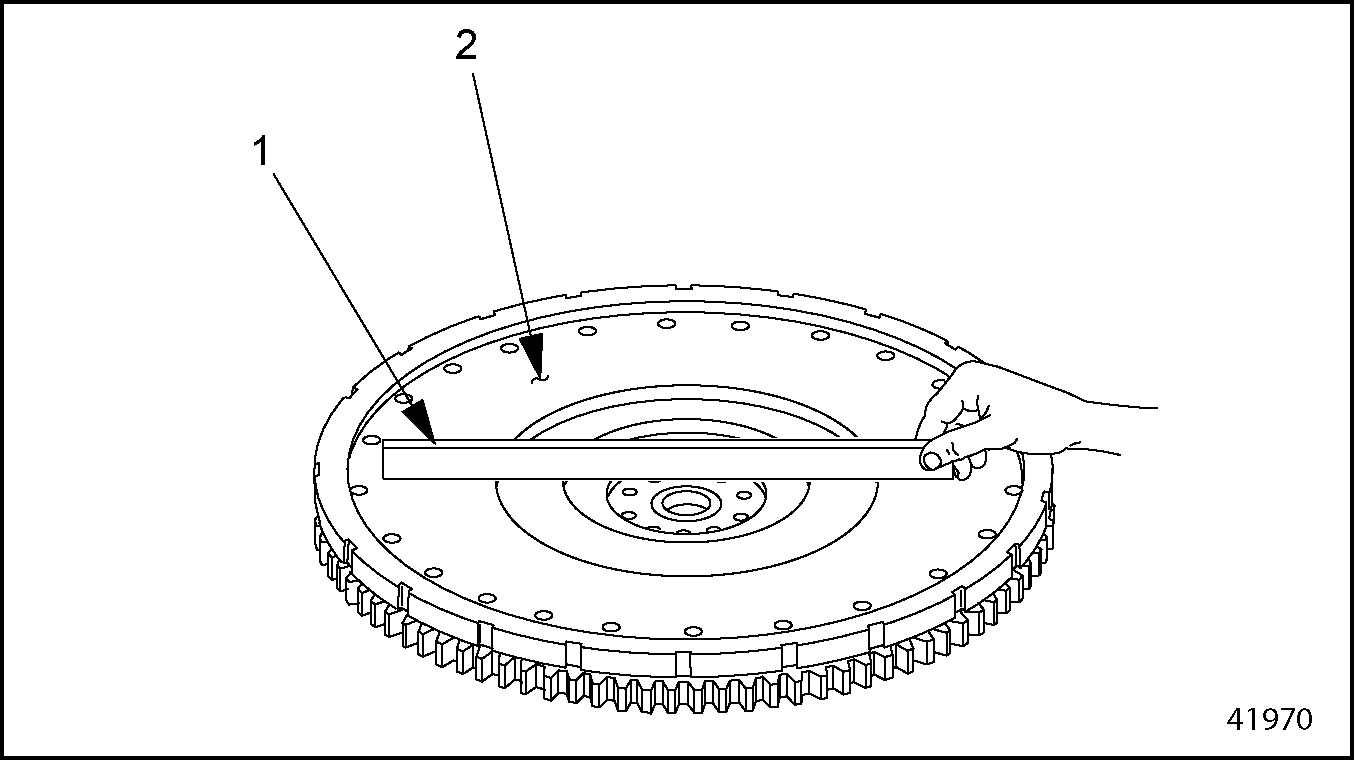 2
1
41970