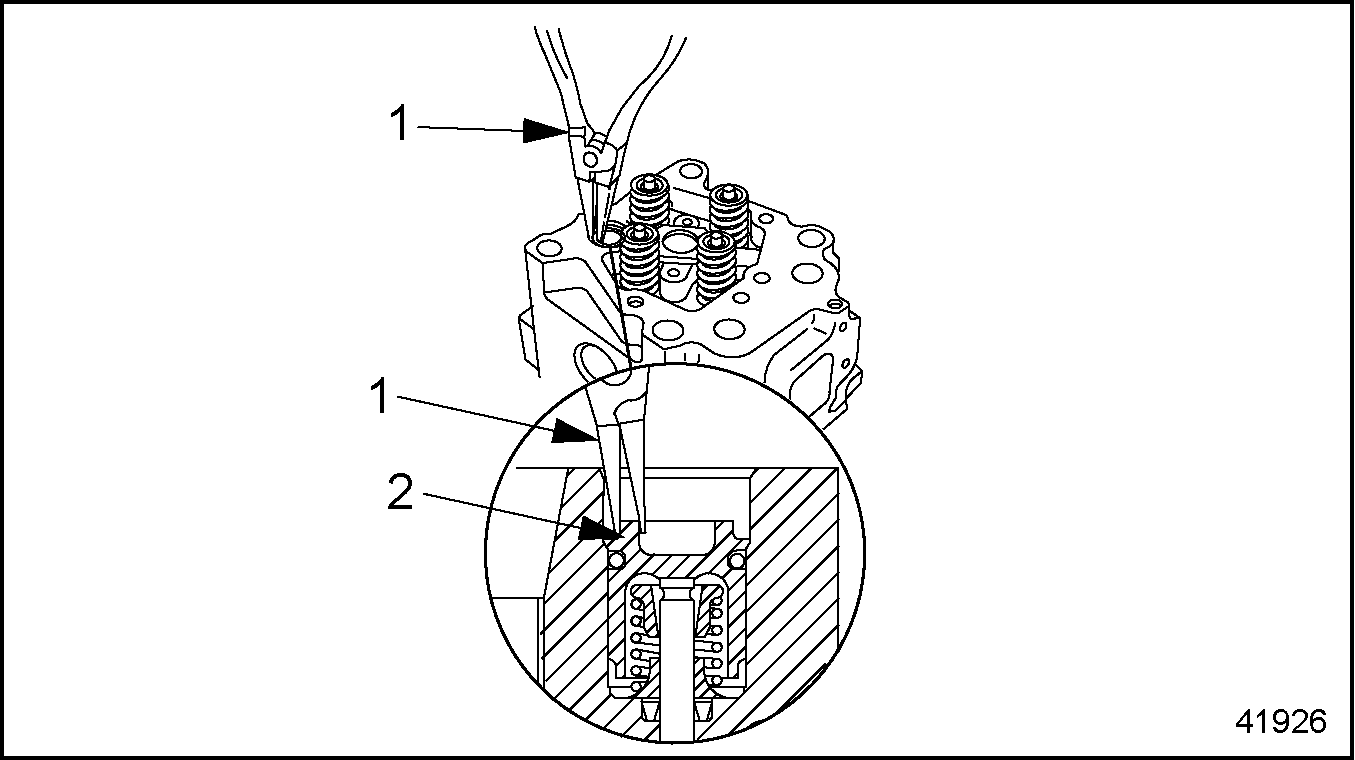 1
1
2
41926