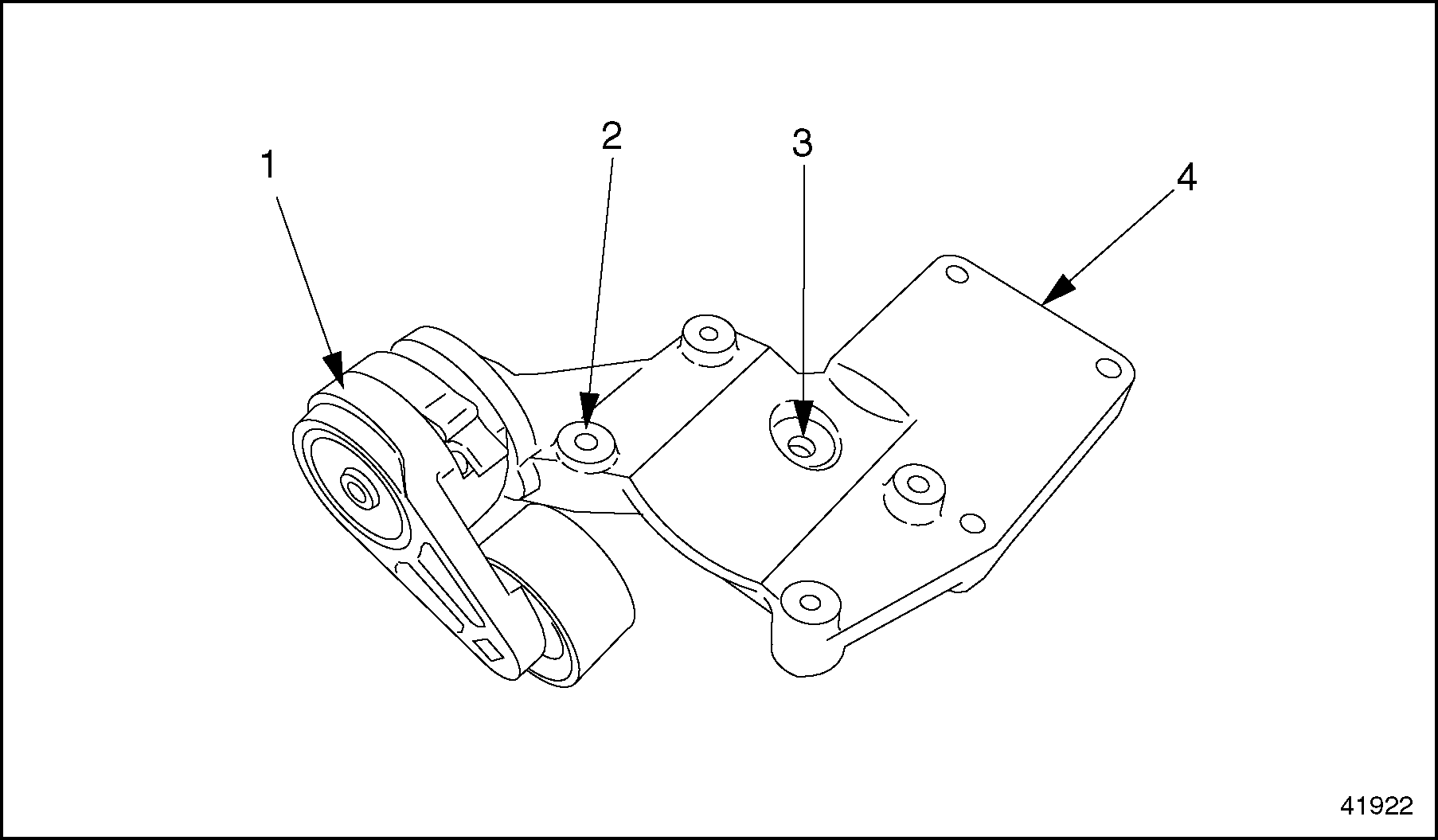 1
2
3
4
41922