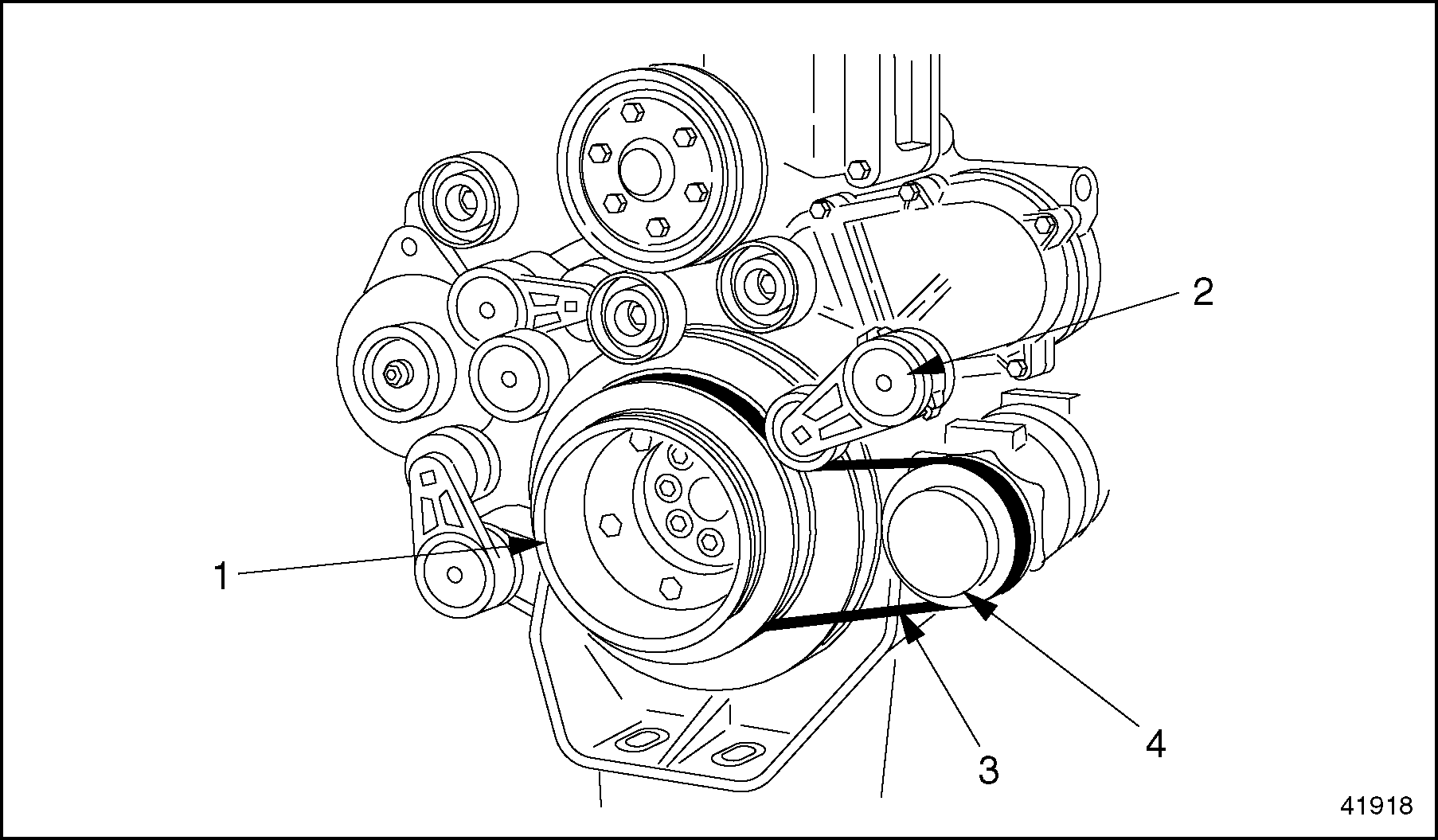 2
1
3
4
41918