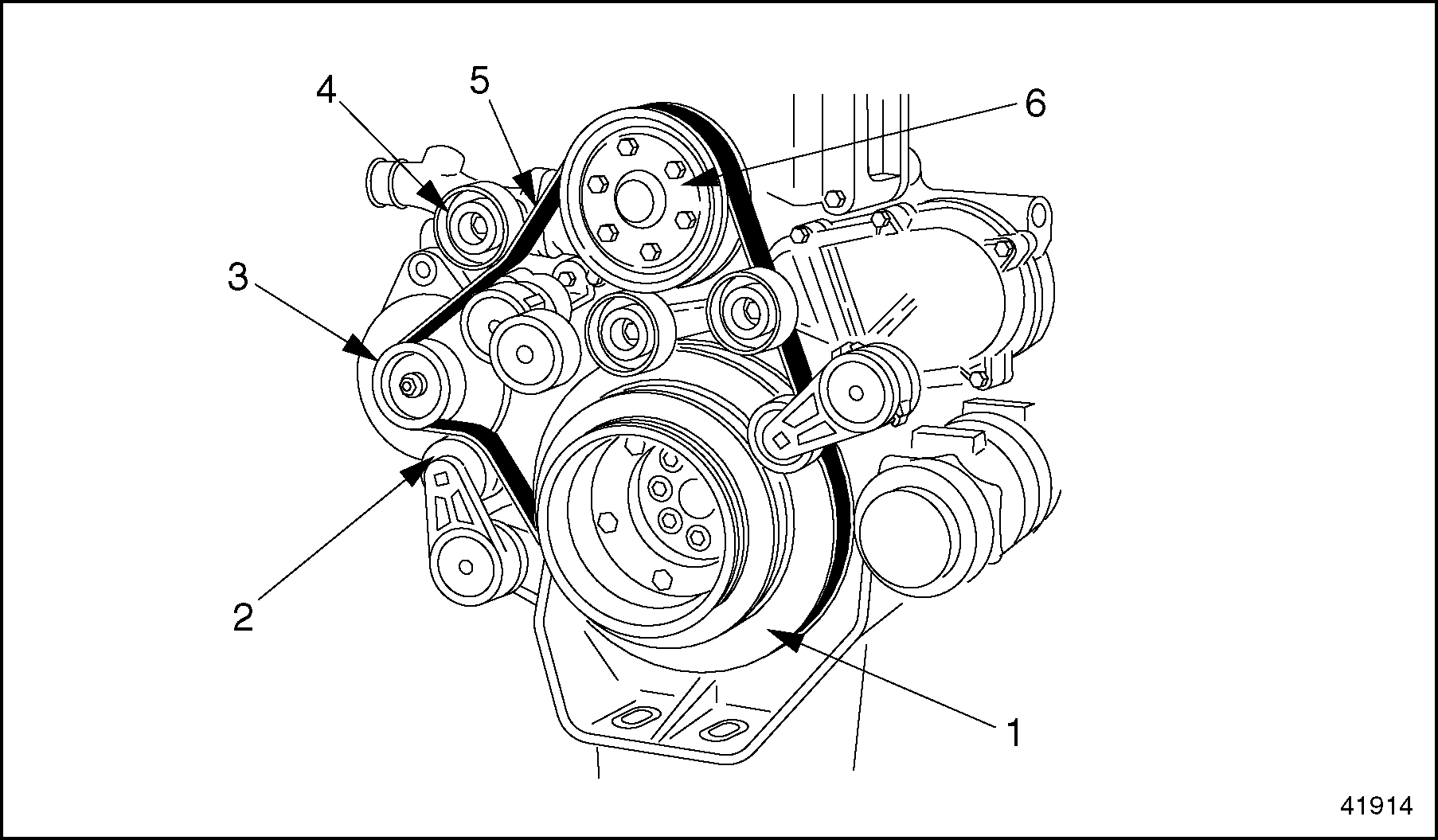 4
5
6
3
2
1
41914