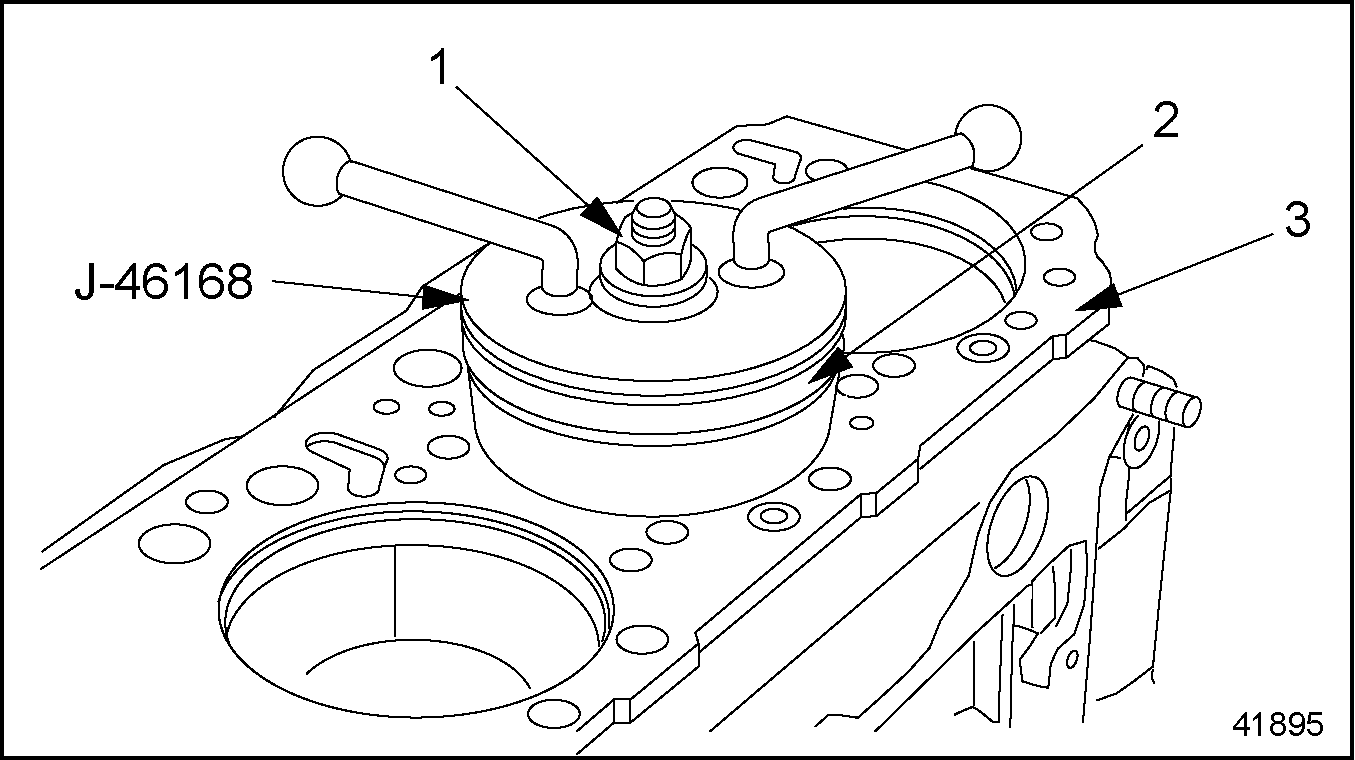 1
2
3
J-46168
41895