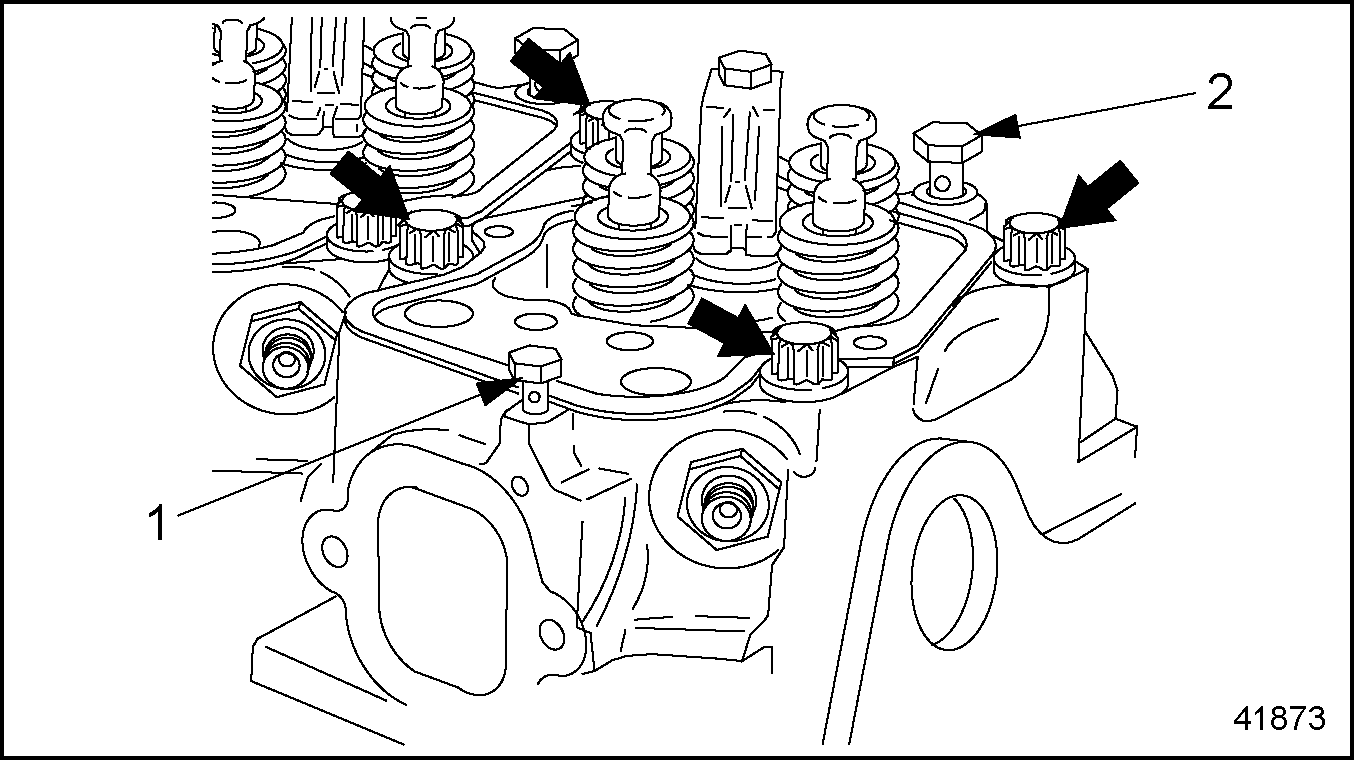 2

1

41873