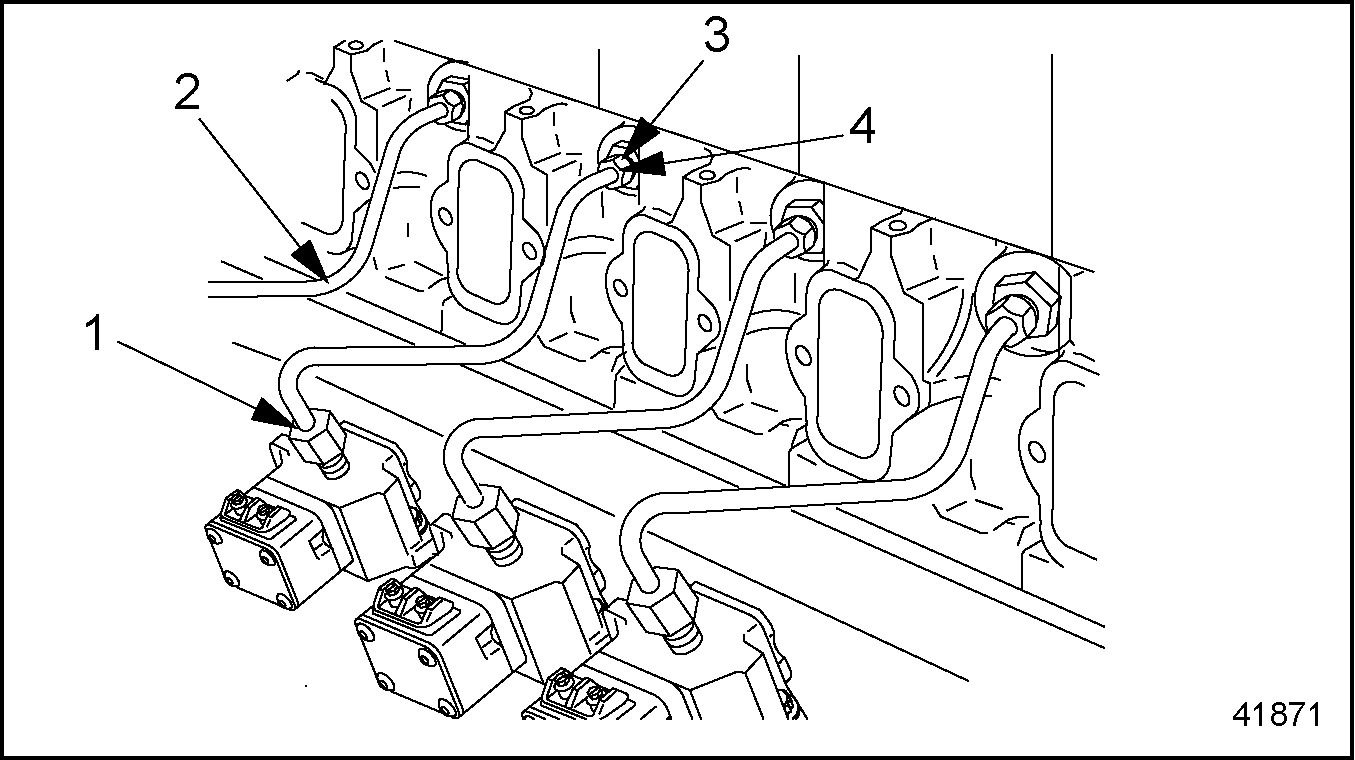 2
3
4
1
41871