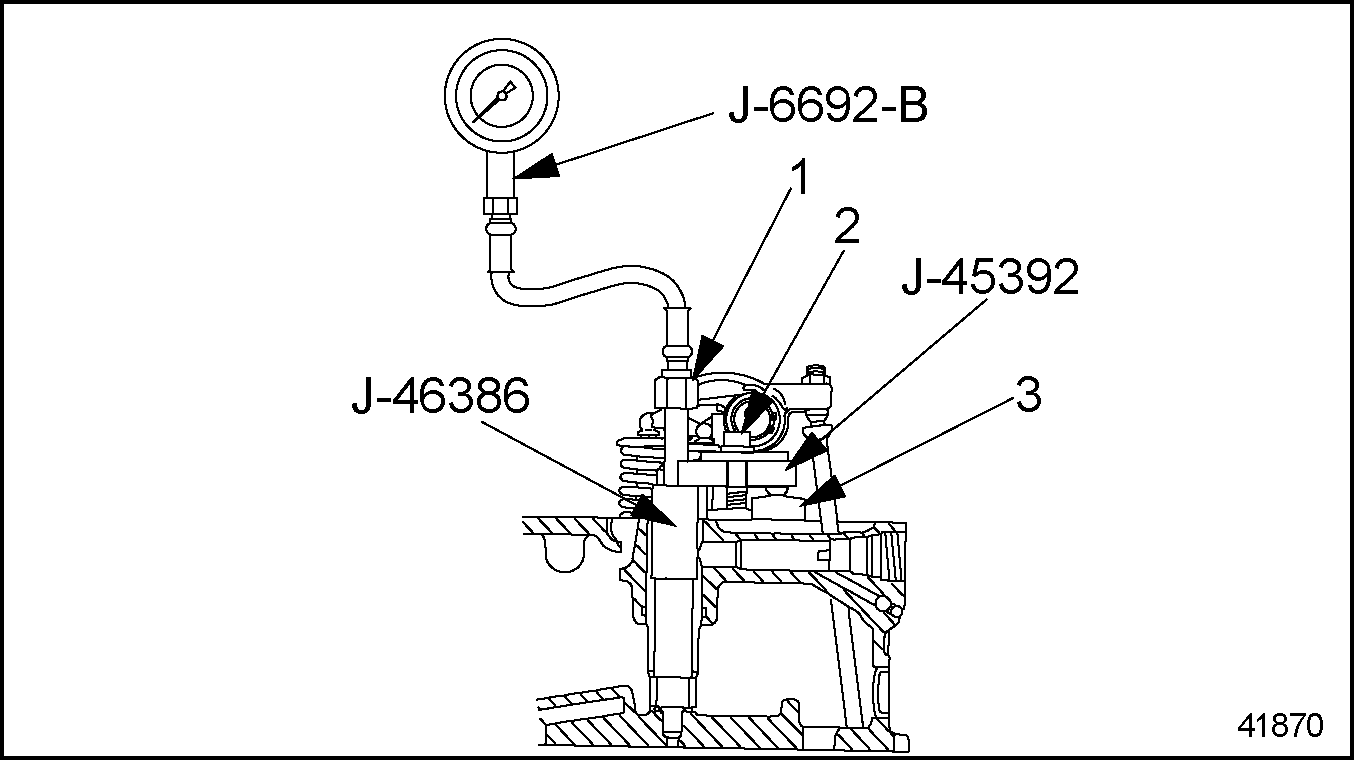 J-6692-B
1
2
J-45392
J-46386
3
41870